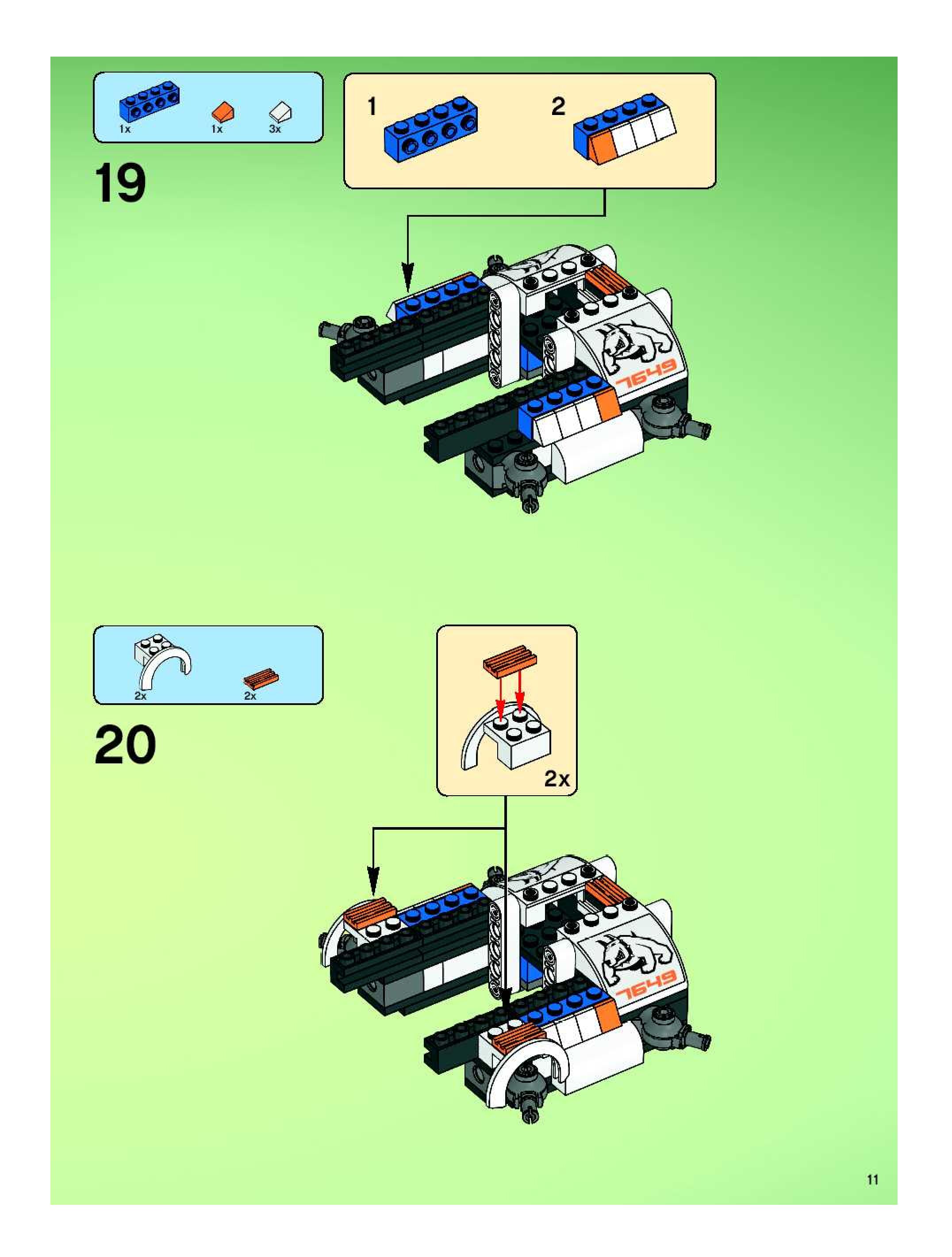 1x
1x
3x

19

1

2

7649

2x
2x

20

2x

7649

11