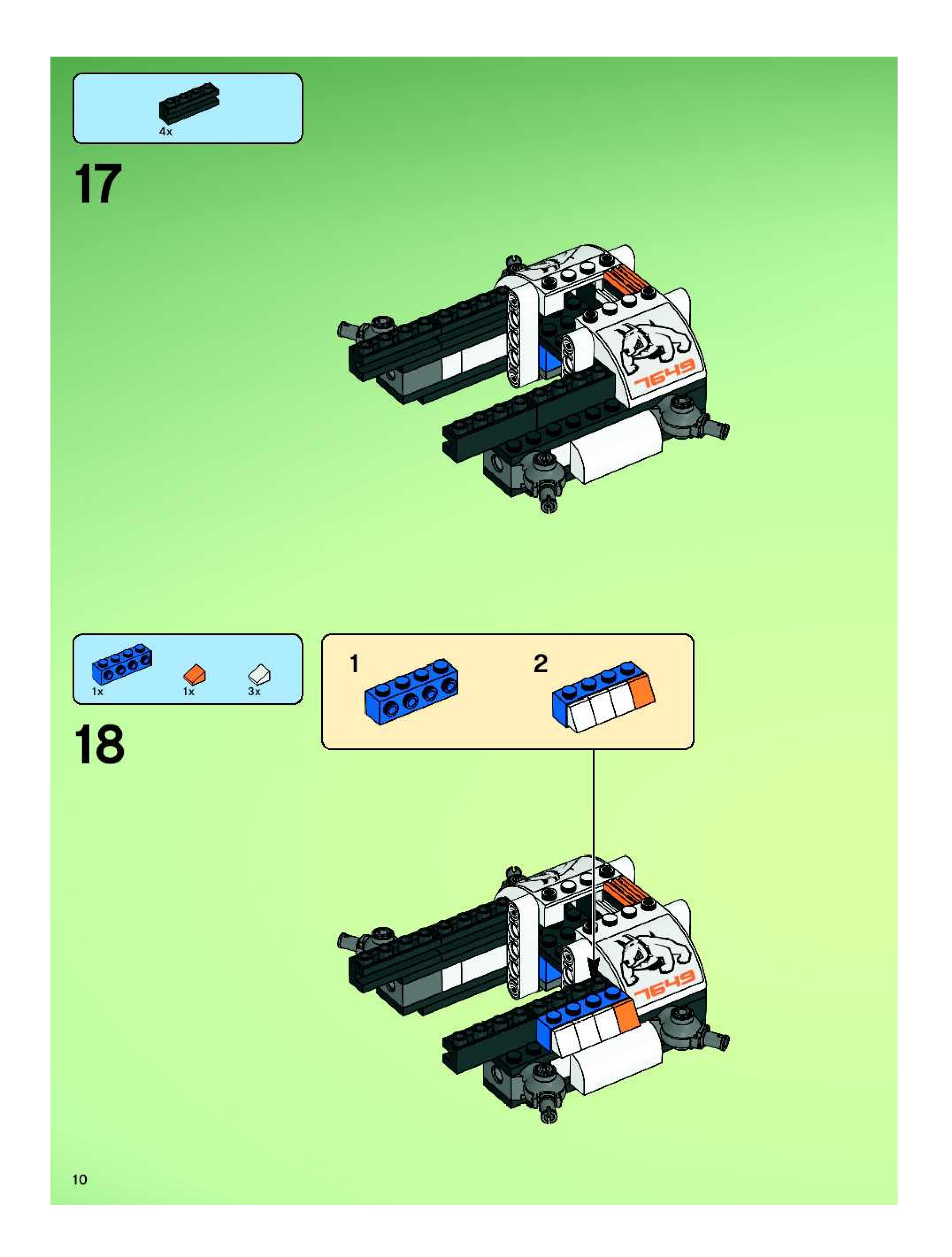 4x

17

7649

1x 1x 3x

18

1

2

7649

10