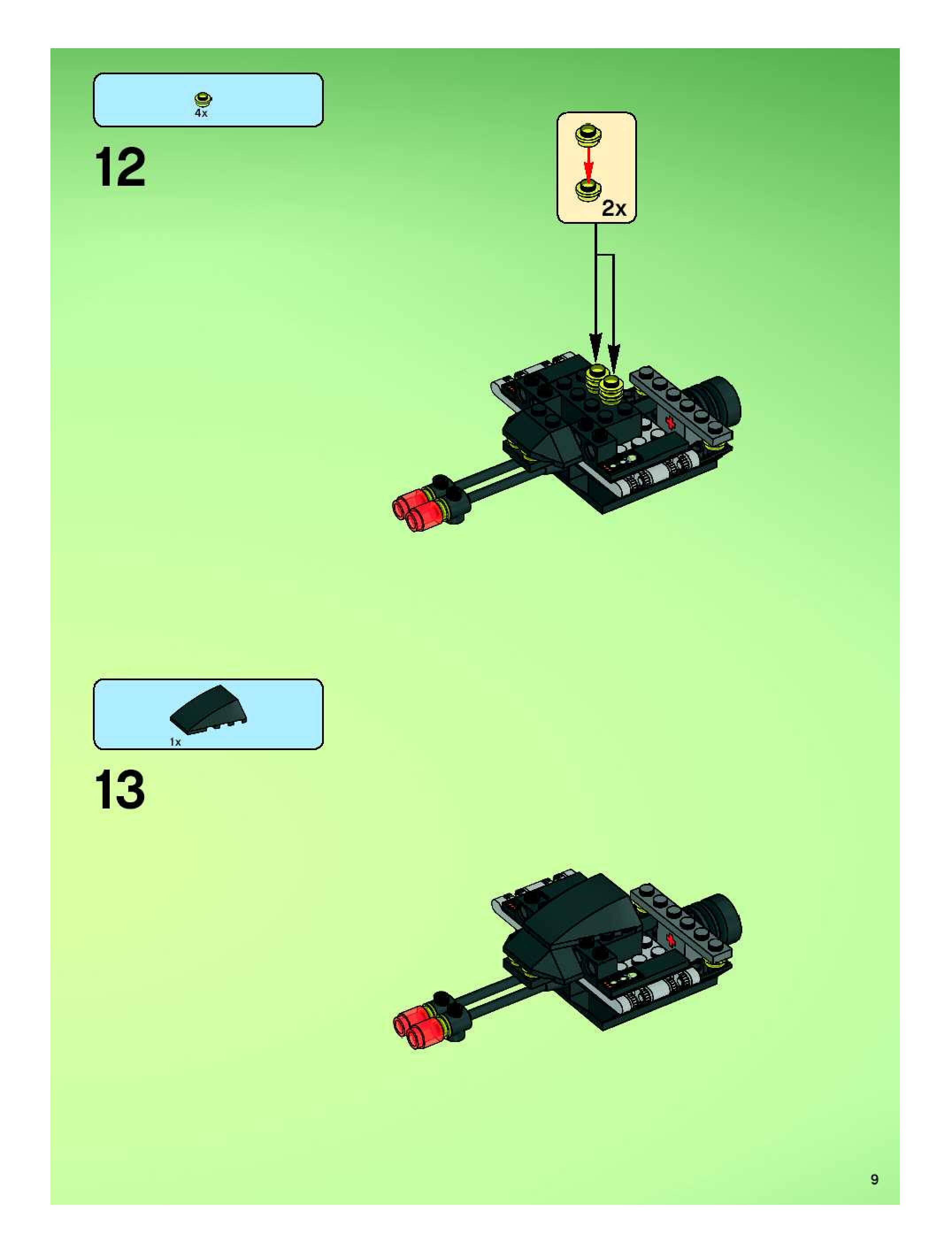 4x

12

2x

1x

13

9