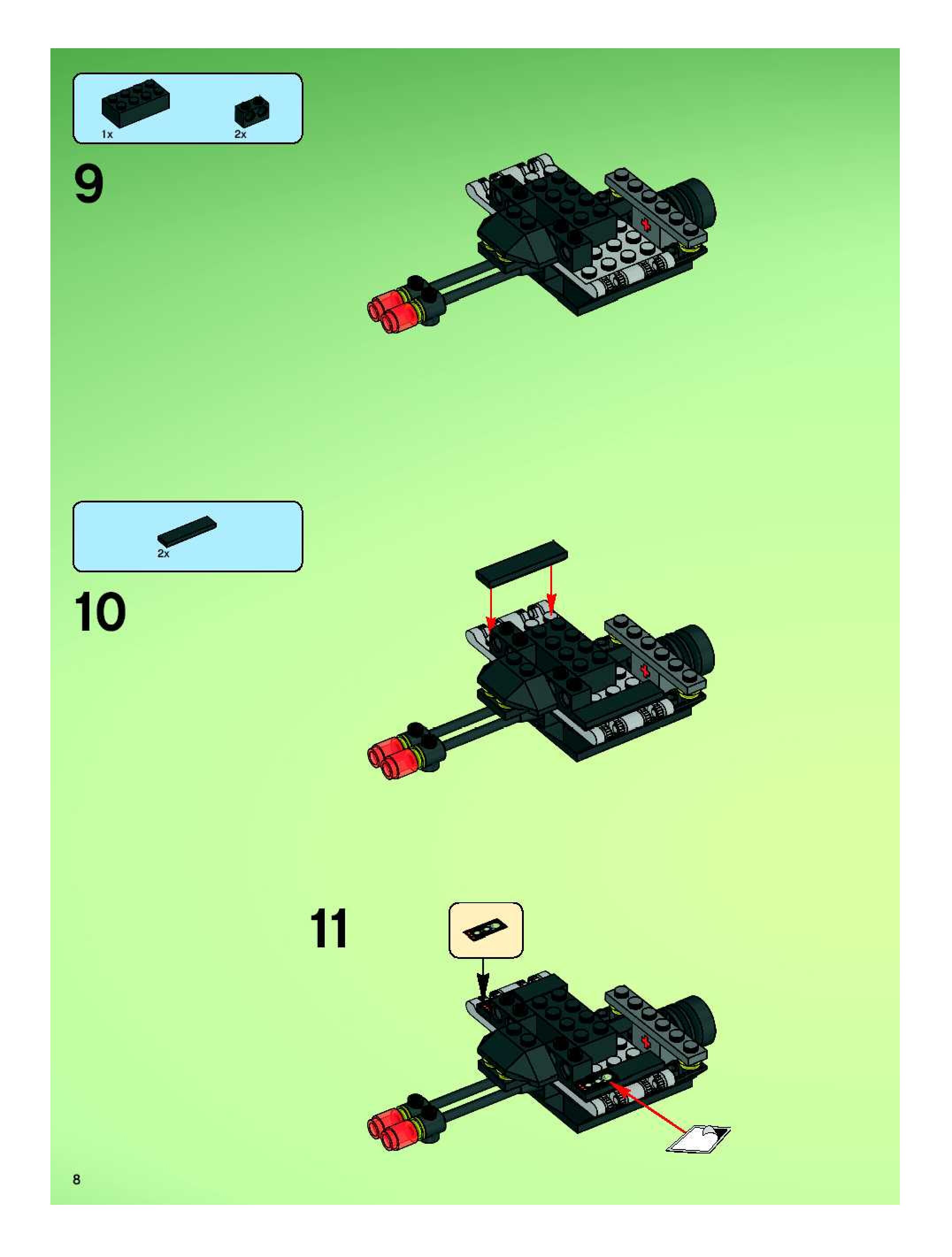 1x

2x

9

2x

10

11

8