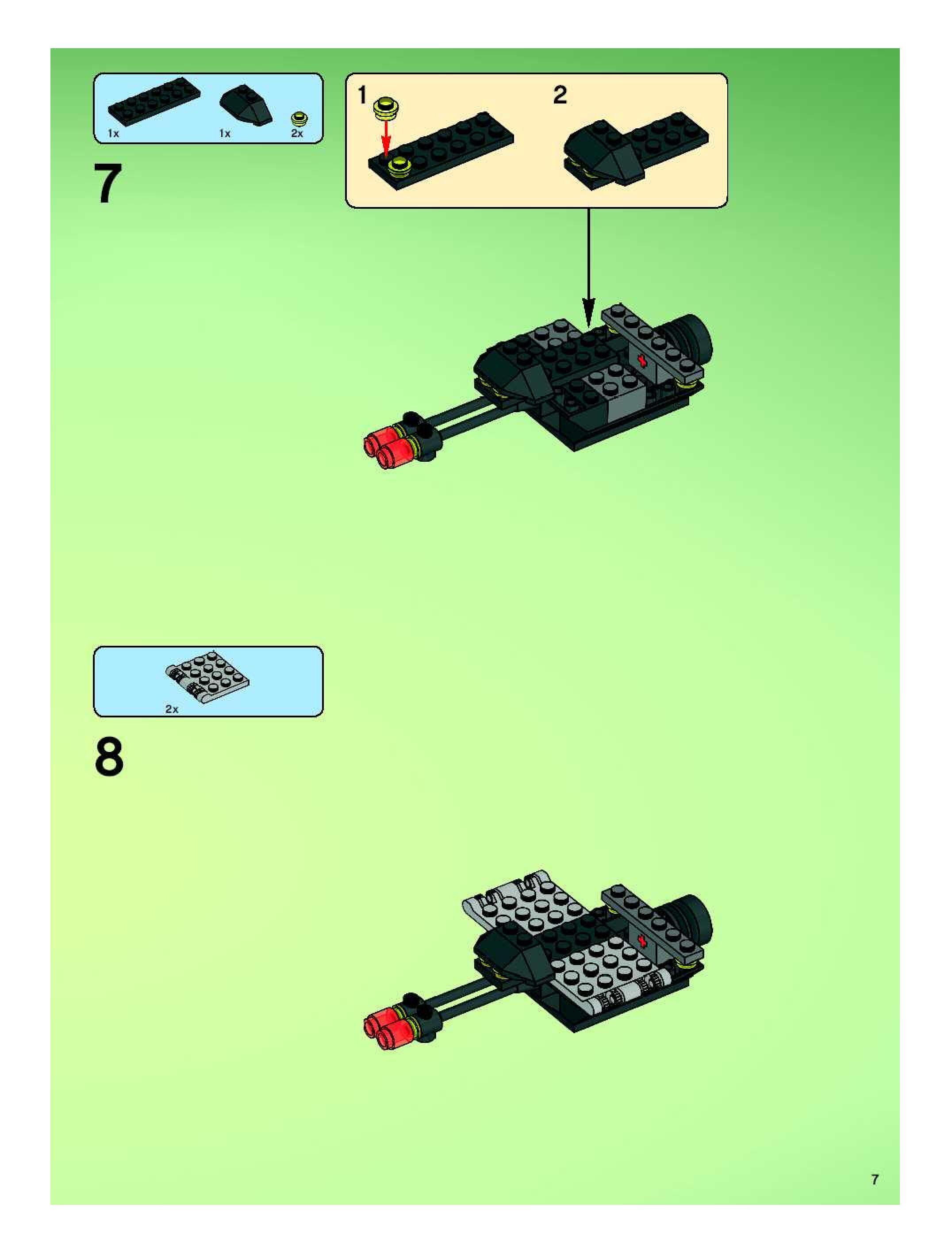 1x
1x
2x

7

1

2

2x

8

7