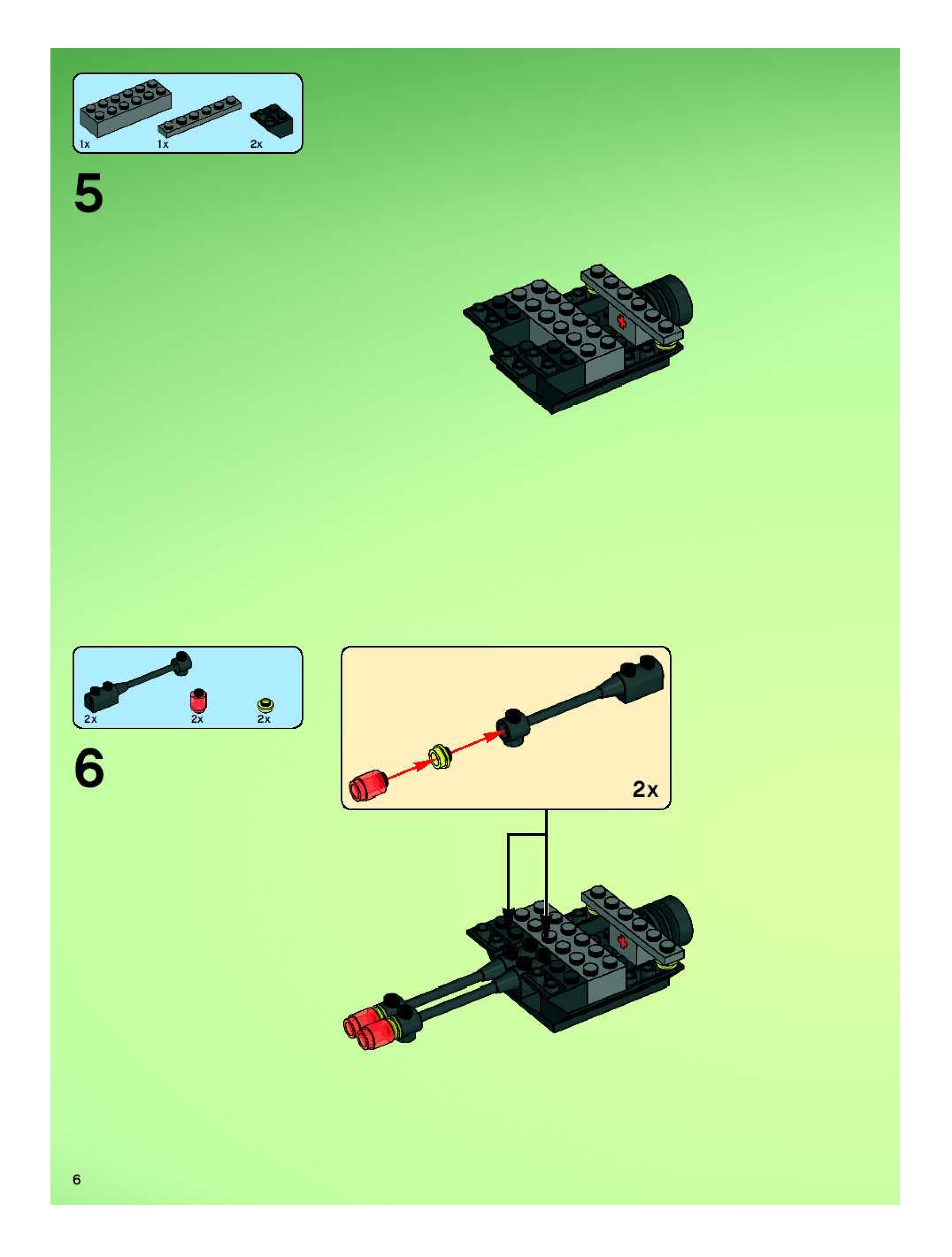 1x 1x 2x

5

2x 2x 2x

6

2x

6