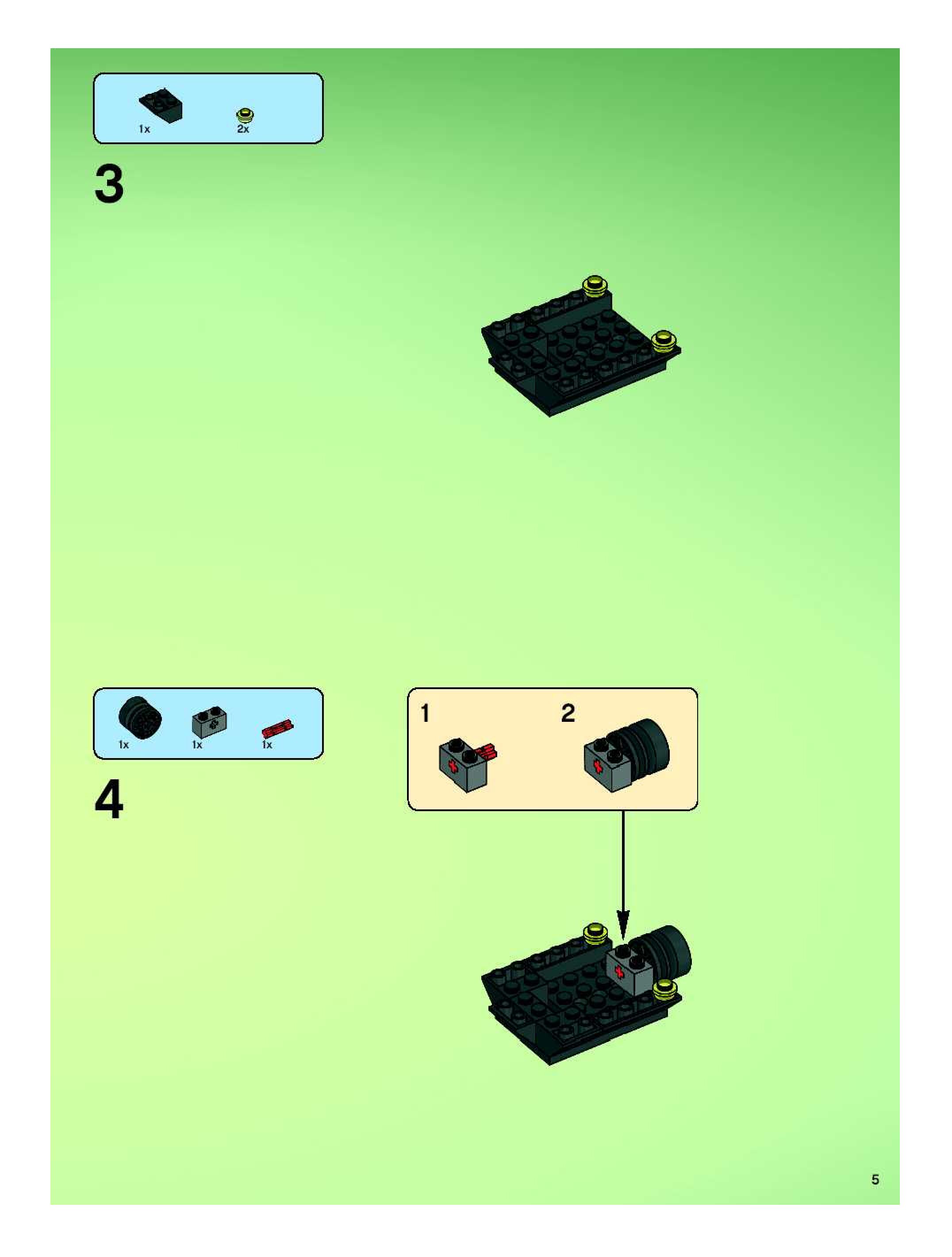 1x 2x

3

1x 1x 1x

4

1

2

5