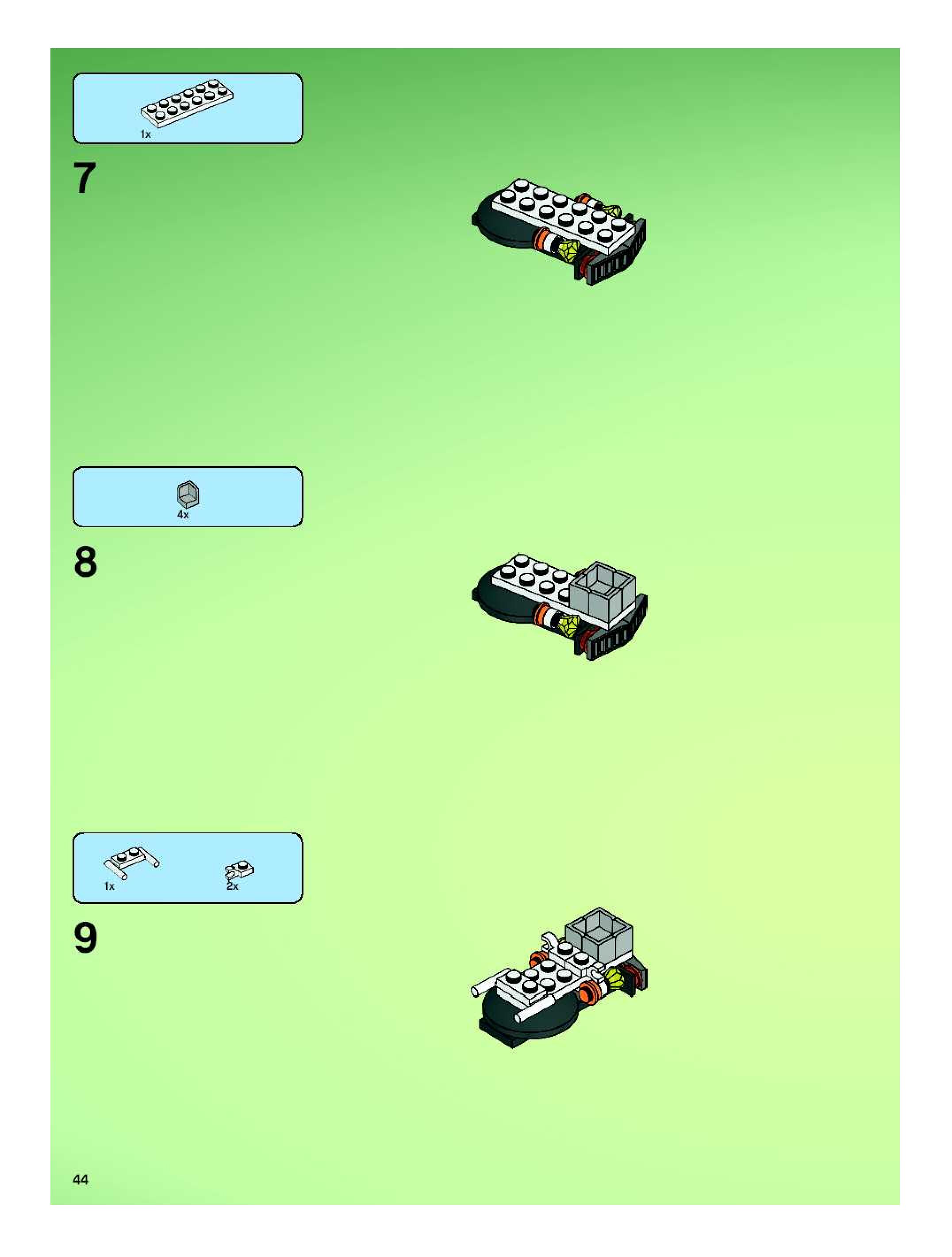 1x

7

4x

8

1x

2x

9

44