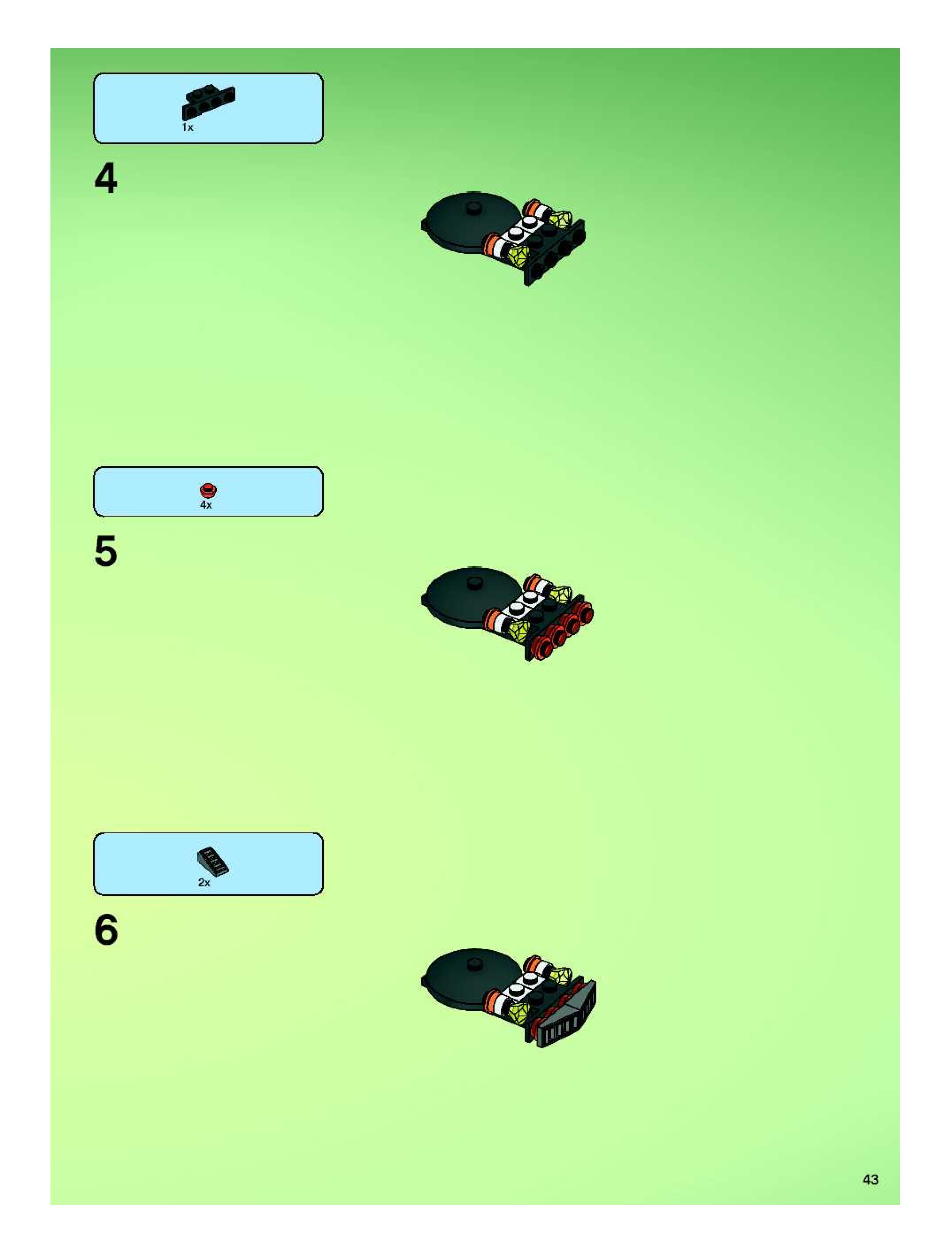 1x

4

4x

5

2x

6

43