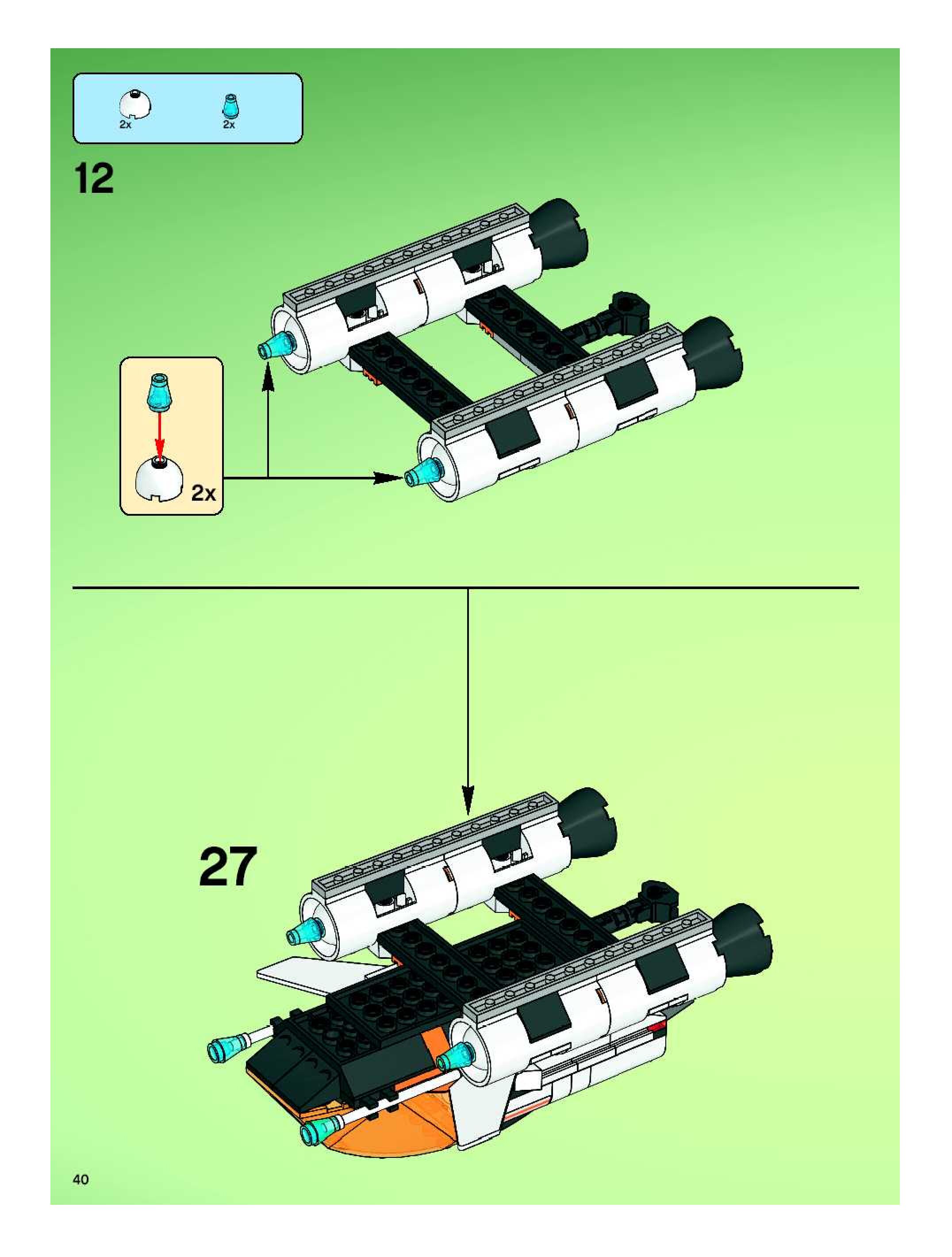 2x
2x

12

2x

27

40