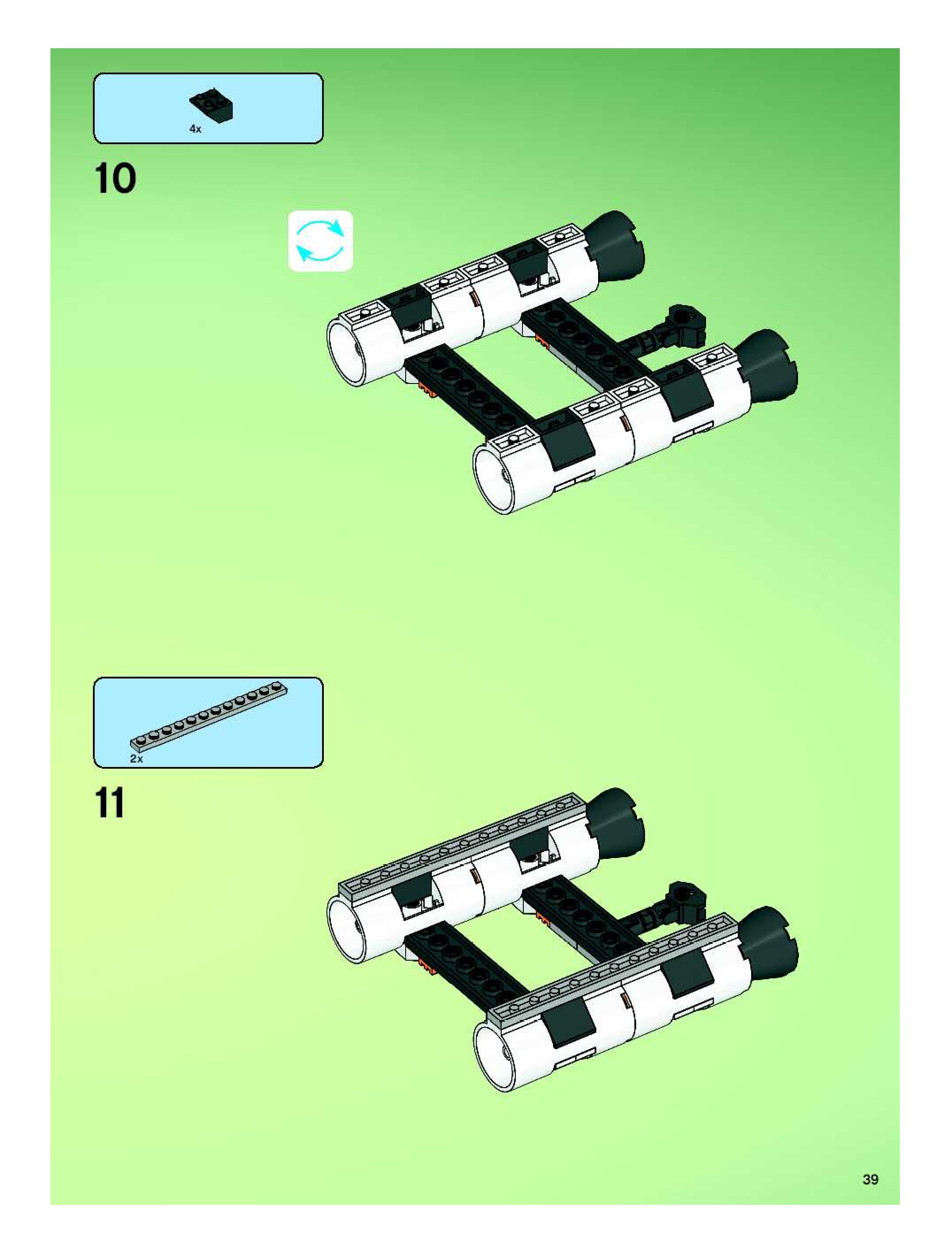 4x

10

2x

11

39