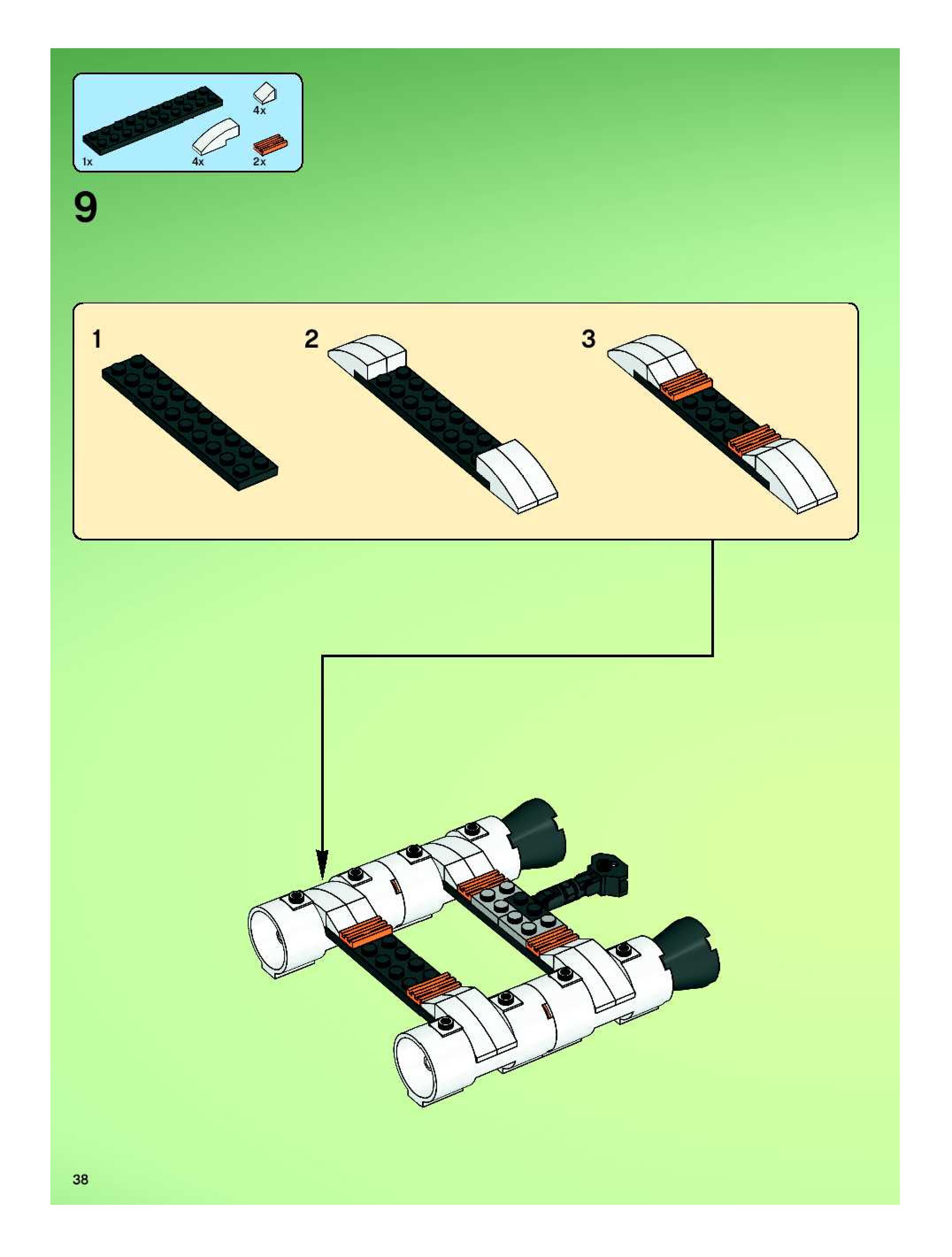 4x
1x
4x
2x

9

1
2
3

38