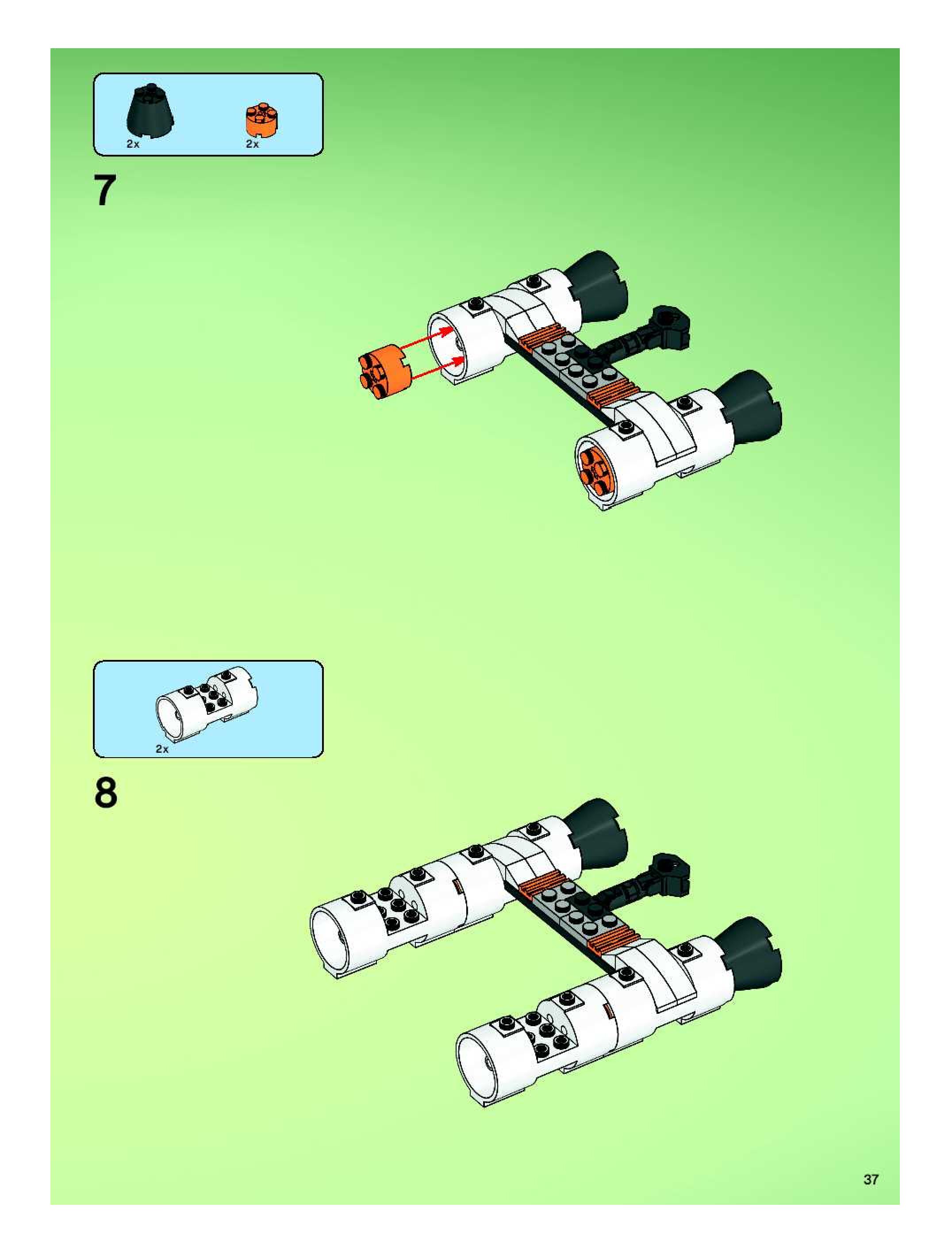 2x 2x

7

2x

8

37