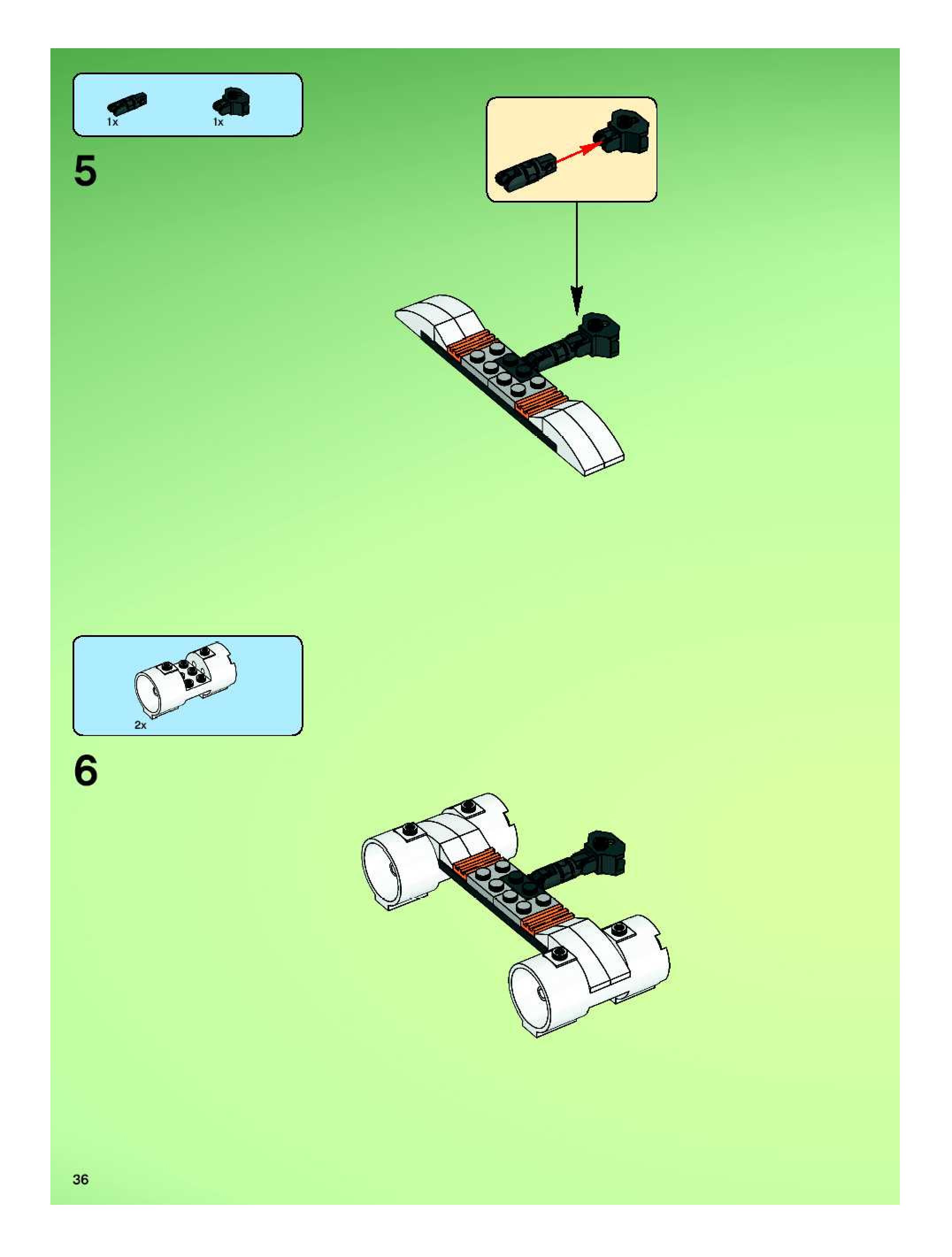 1x

1x

5

2x

6

36