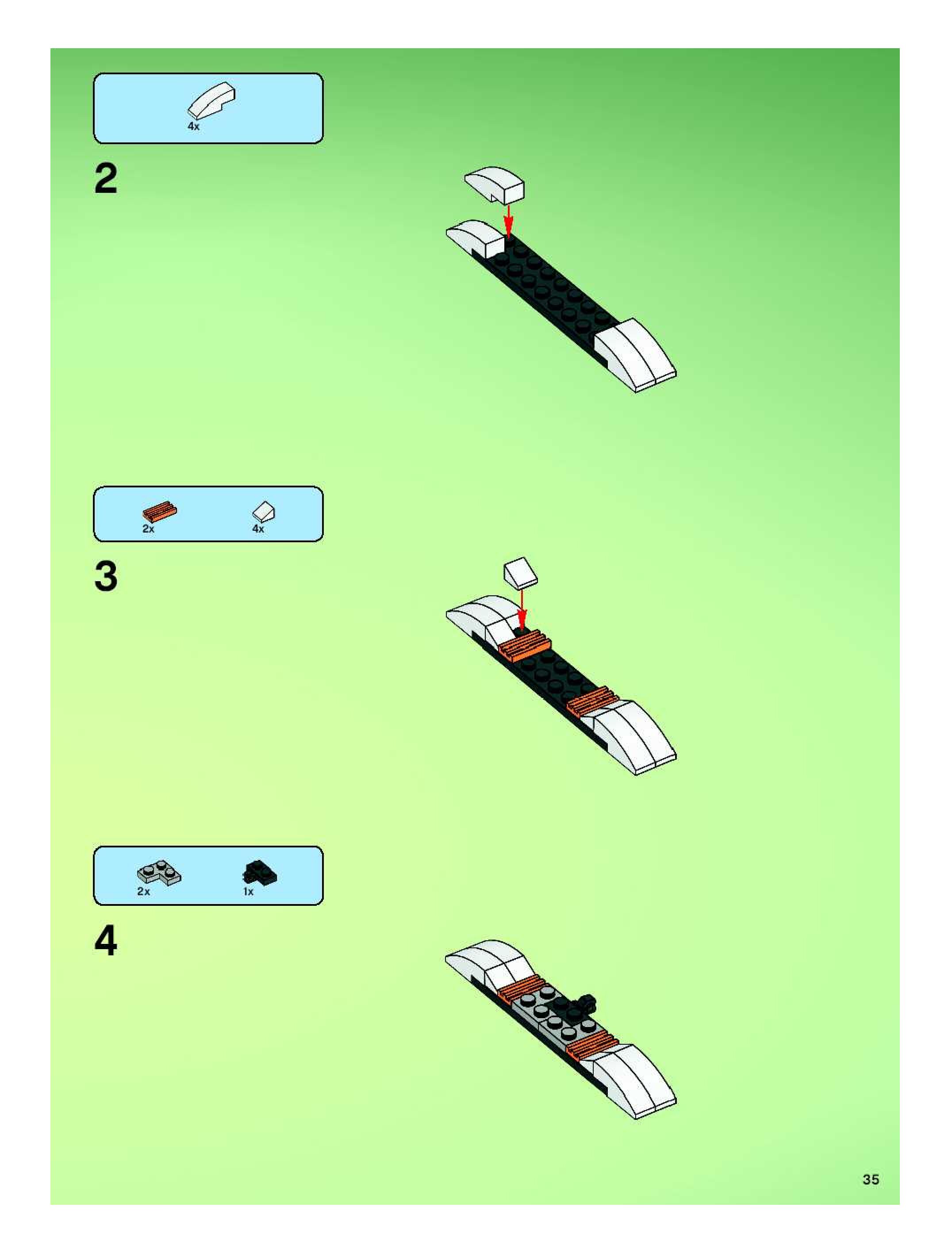 4x

2

2x

4x

3

2x

1x

4

35