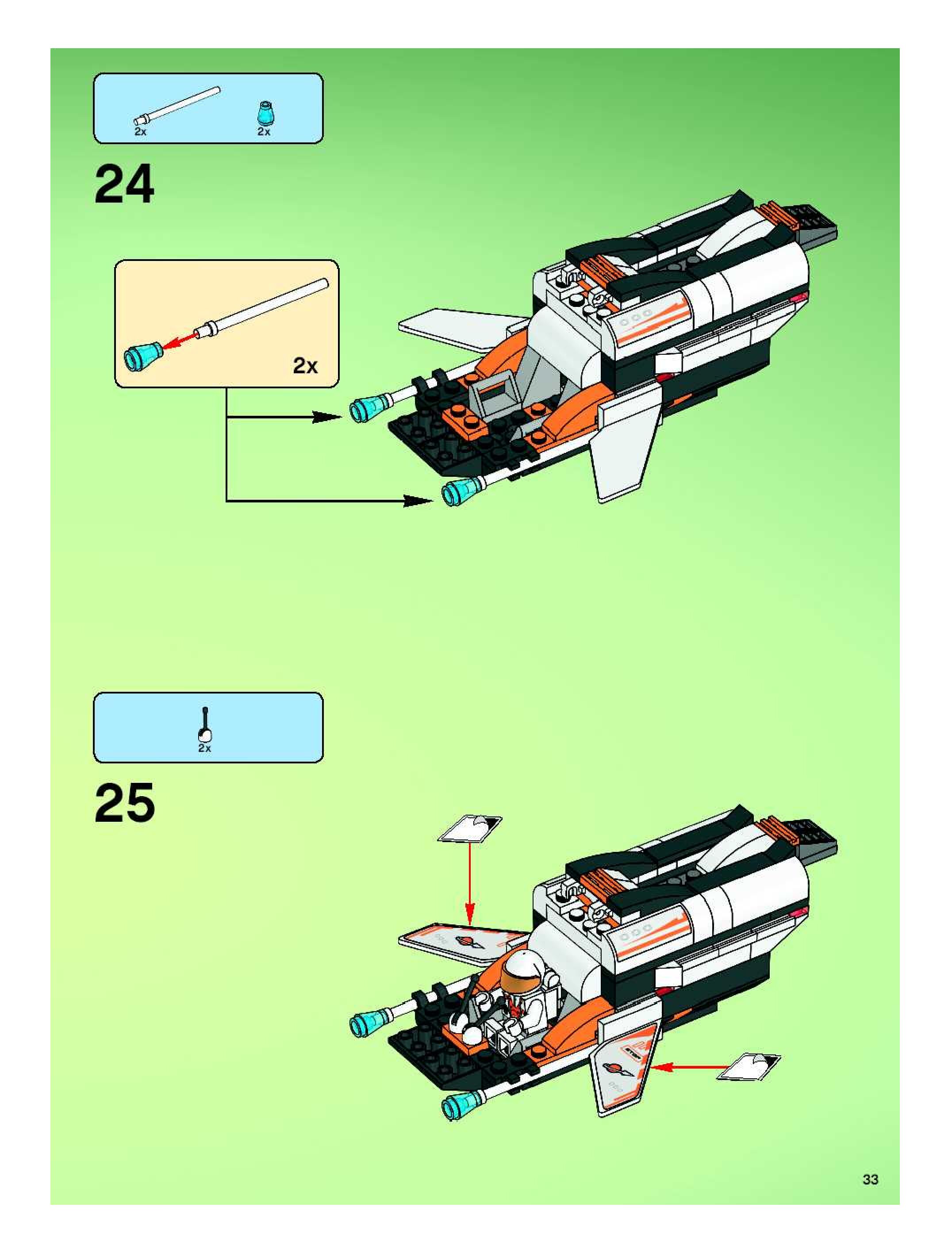 2x 2x

24

2x

2x

25

33