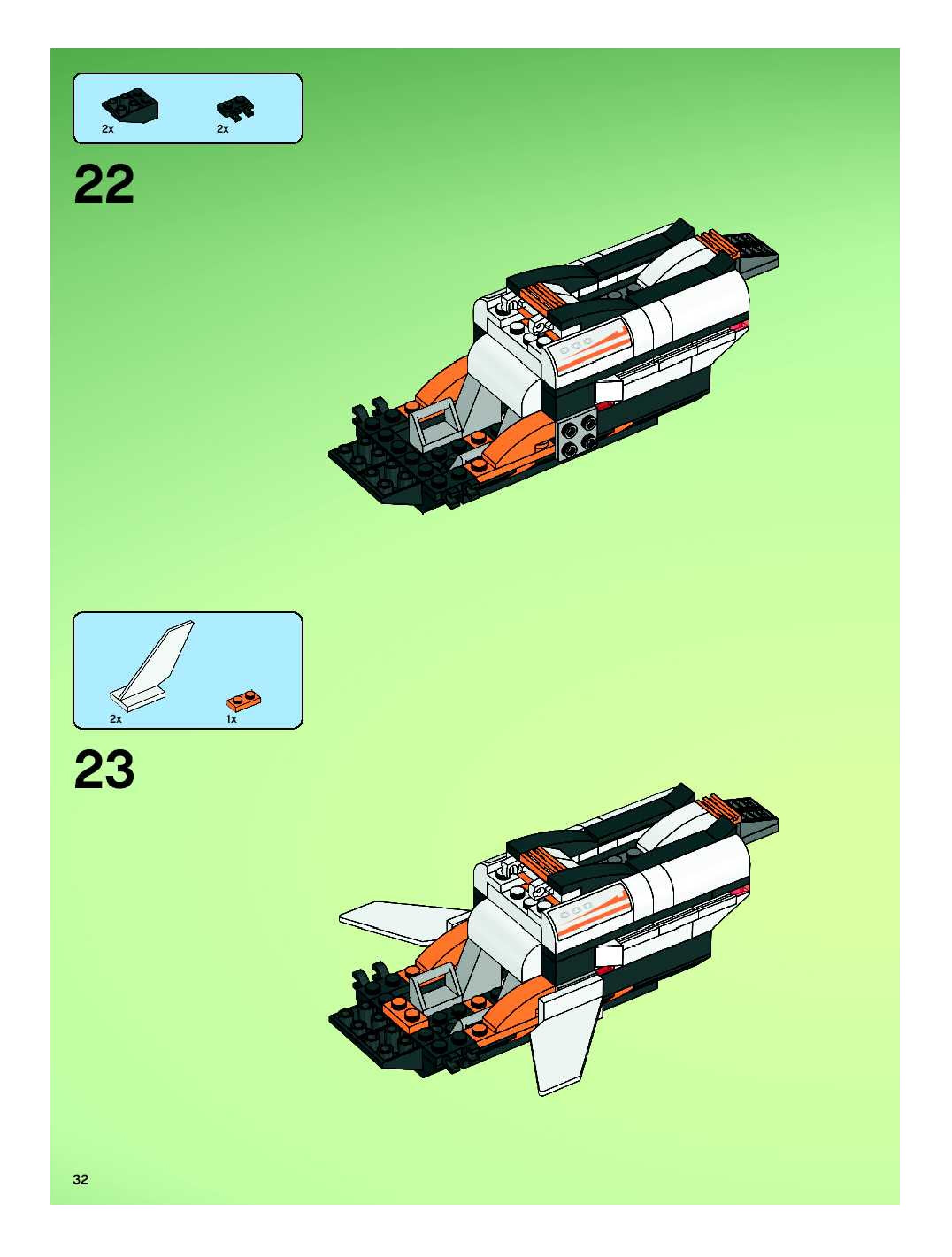 2x 2x

22

2x 1x

23

32