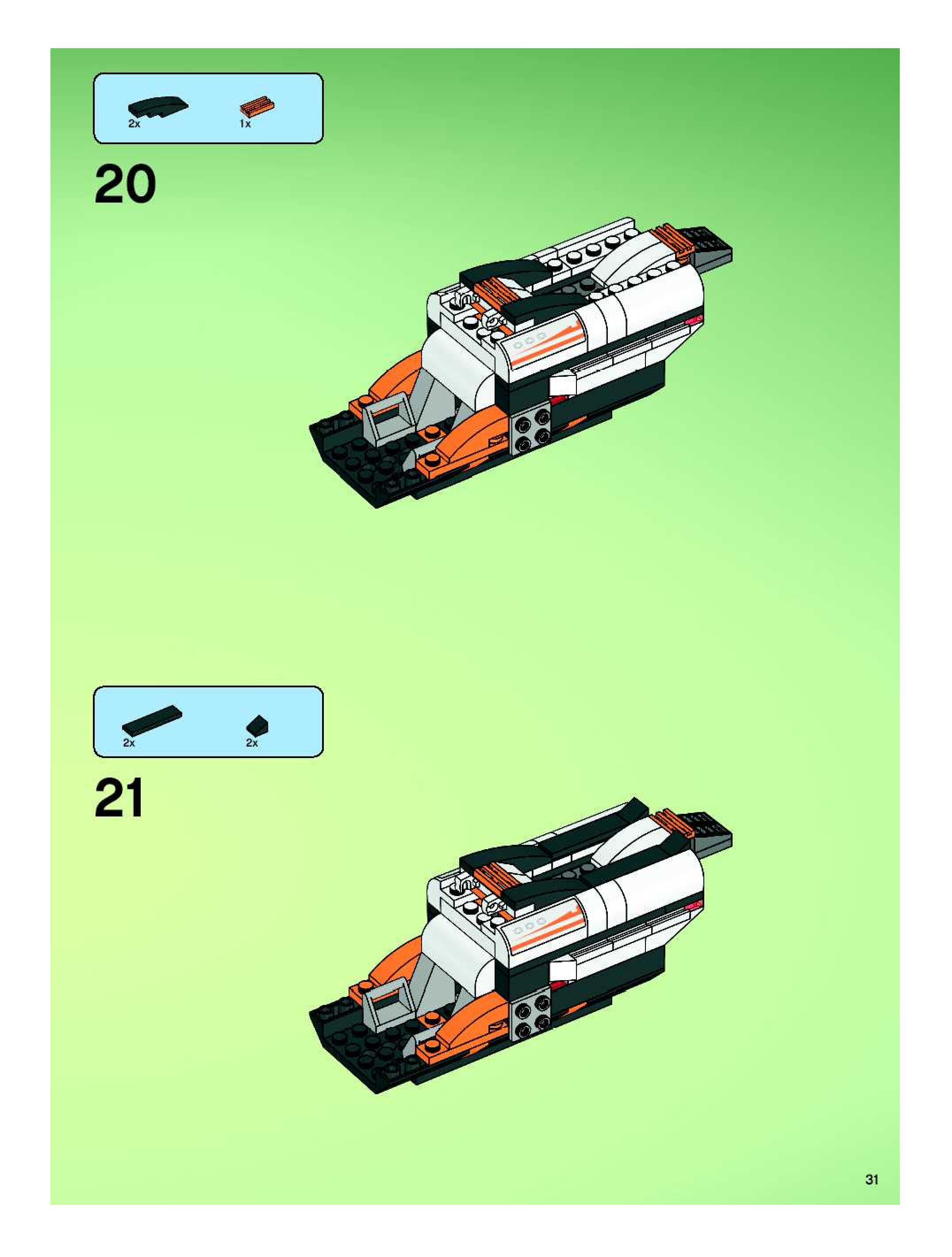 2x
1x

20

2x
2x

21

31