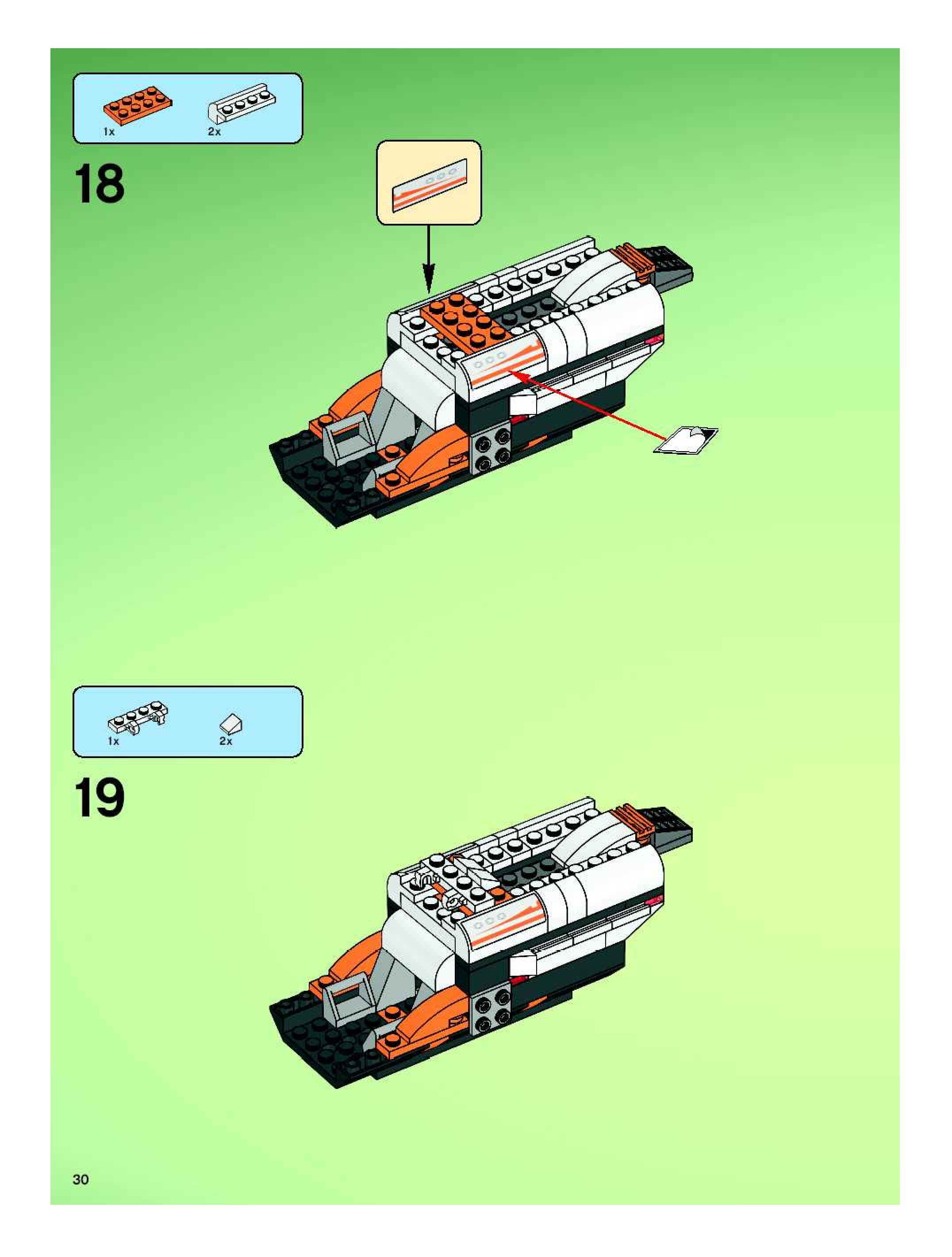 1x 2x

18

1x 2x

19

30