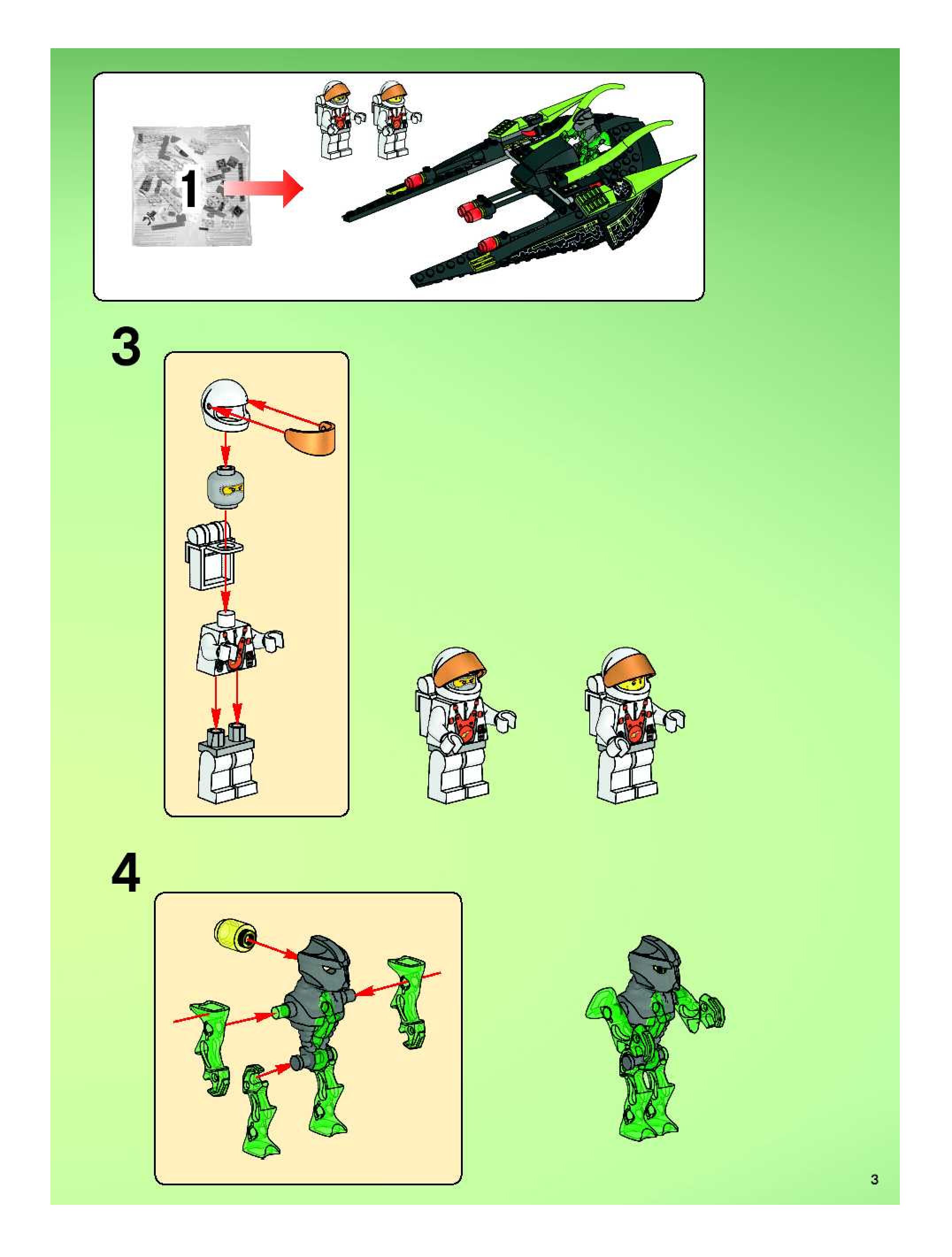 1

3

4

3