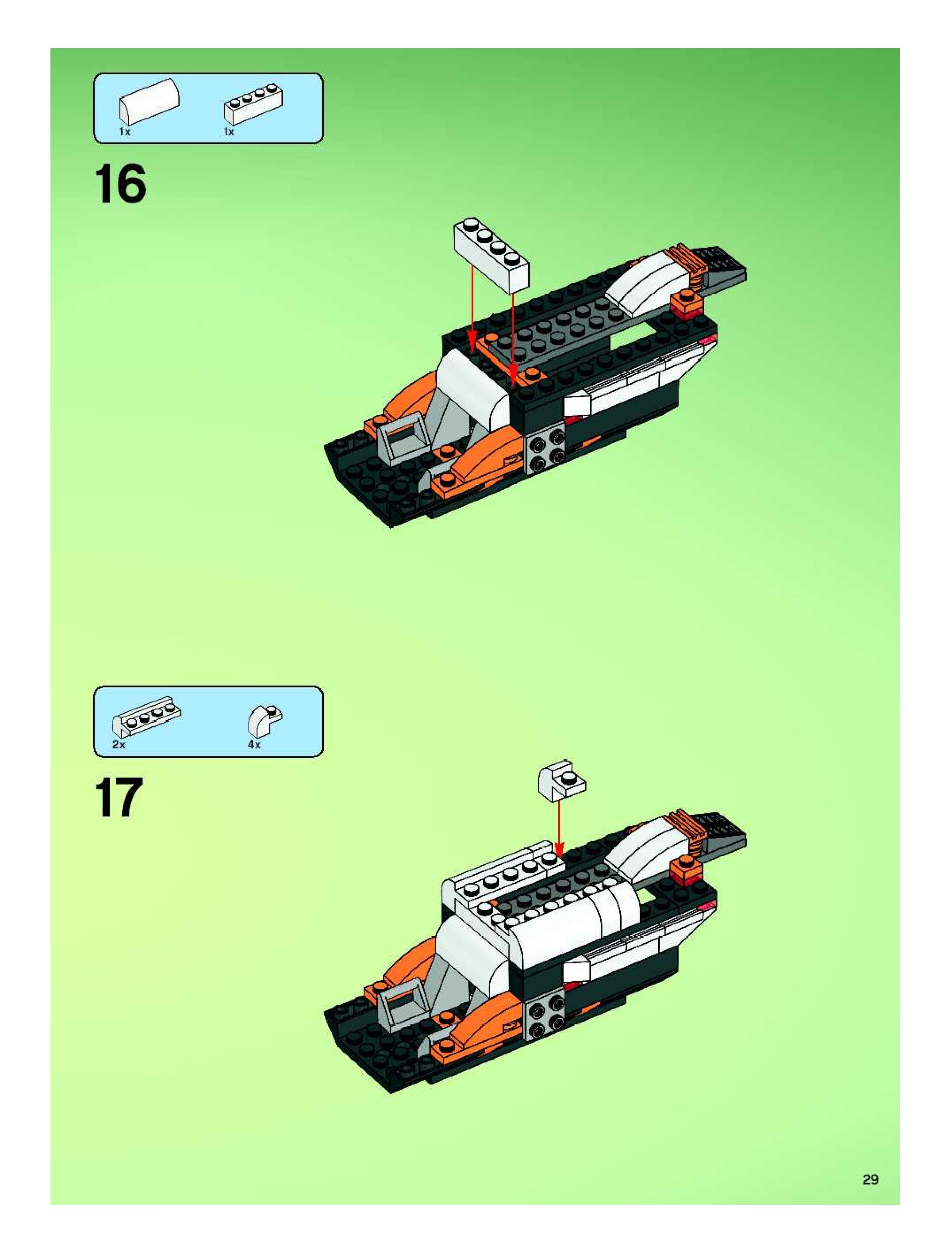 1x 1x

16

2x 4x

17

29