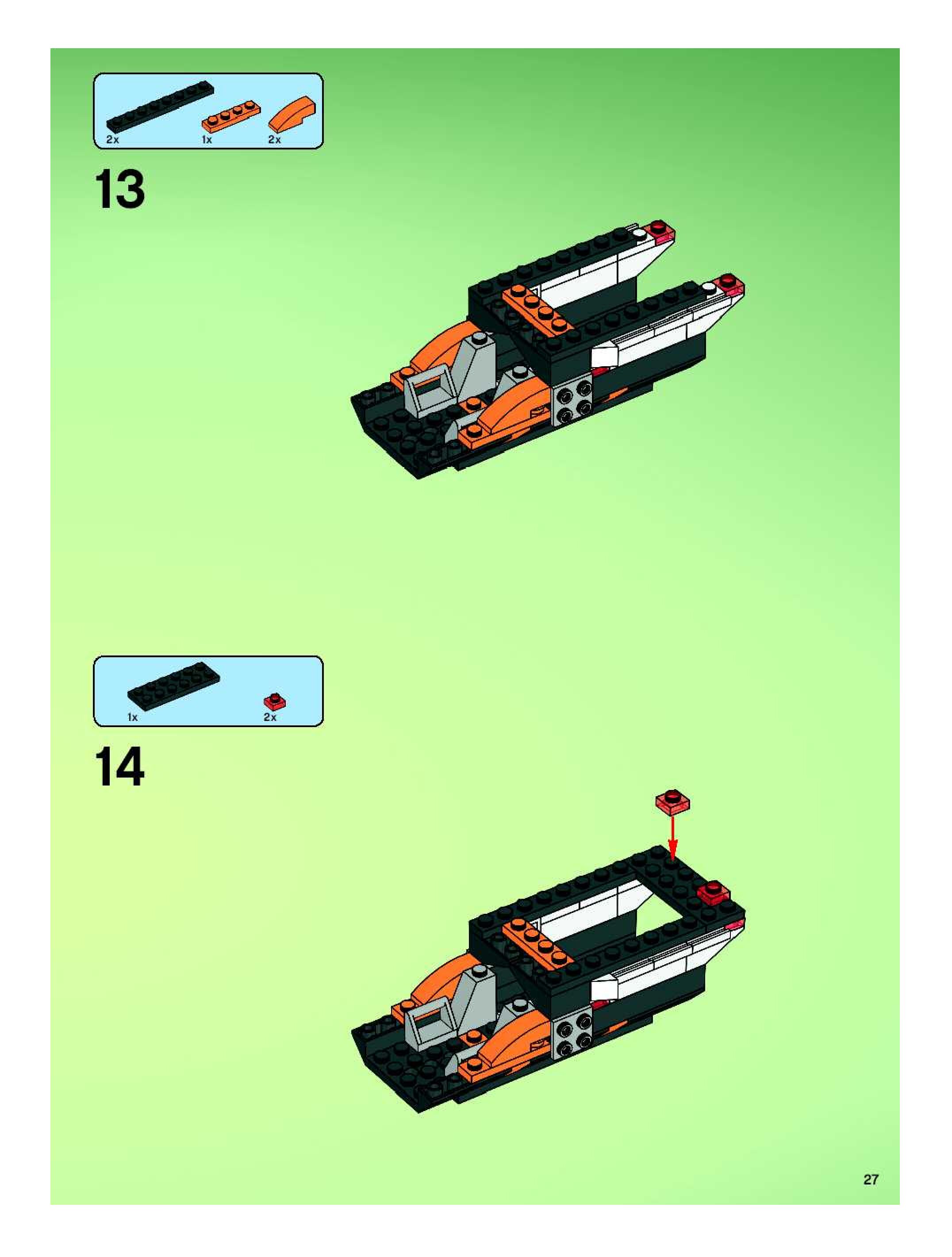 2x
1x
2x

13

1x
2x

14

27