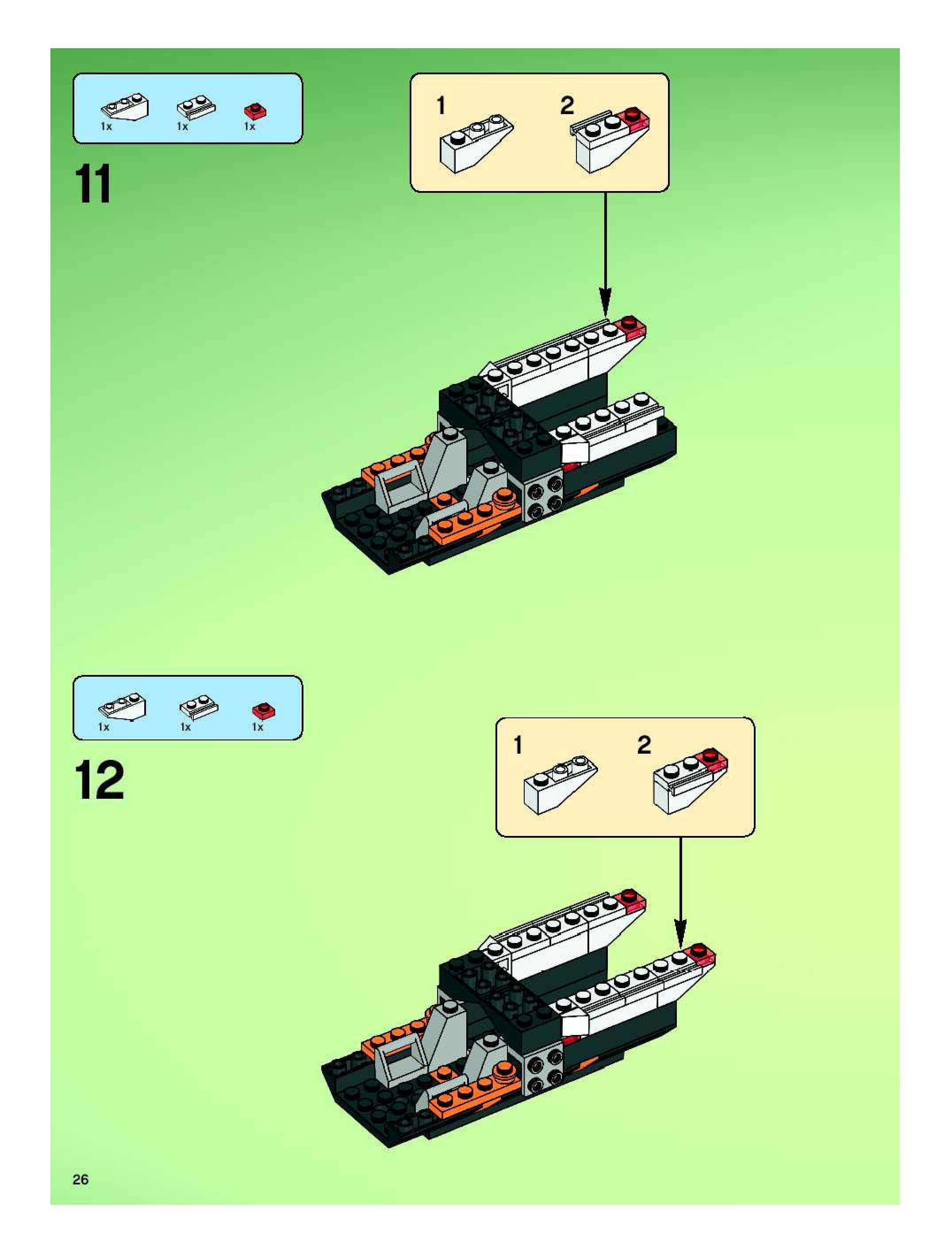 1x 1x 1x

11

1 2

1x 1x 1x

12

1 2

26