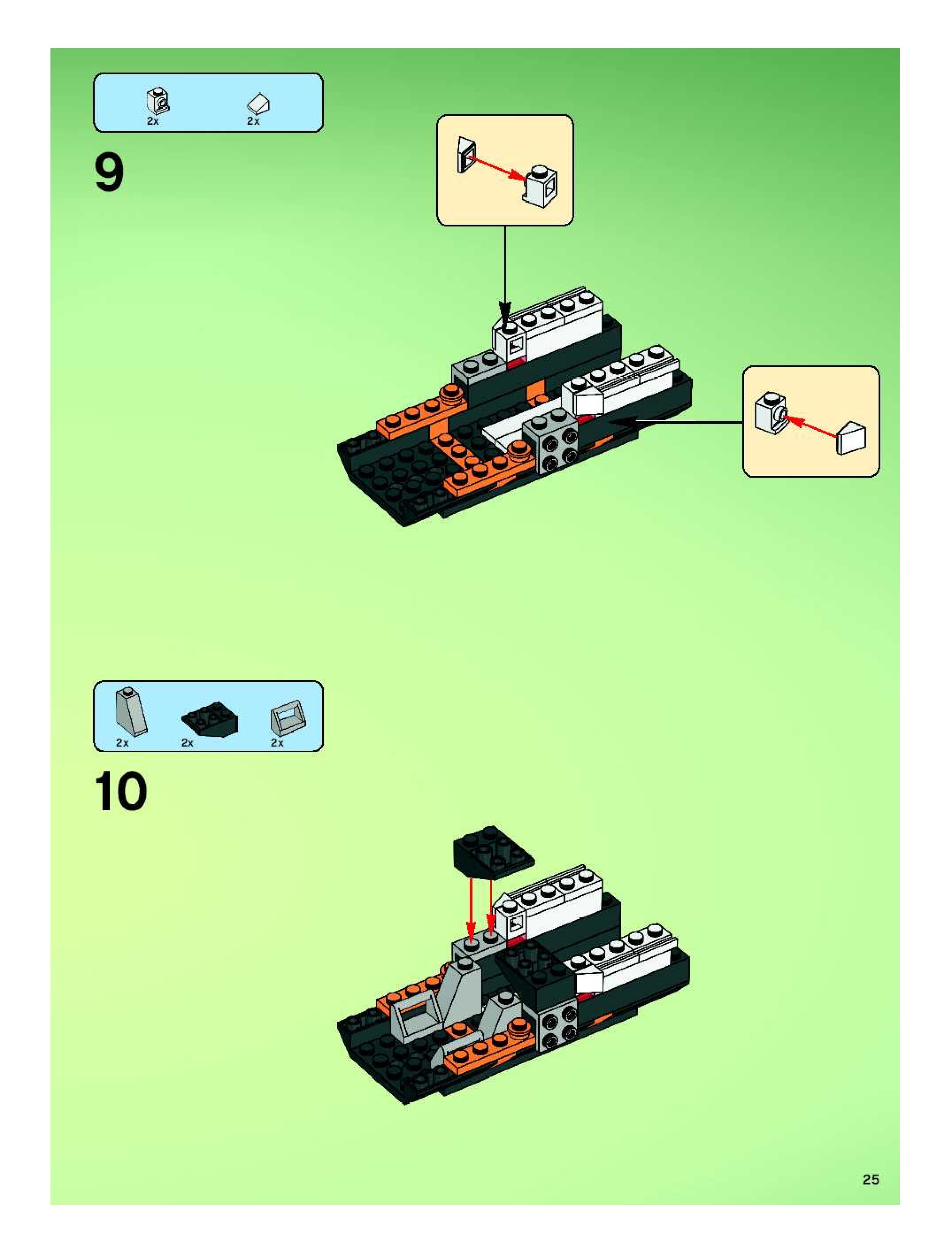 2x 2x

9

2x 2x 2x

10

25