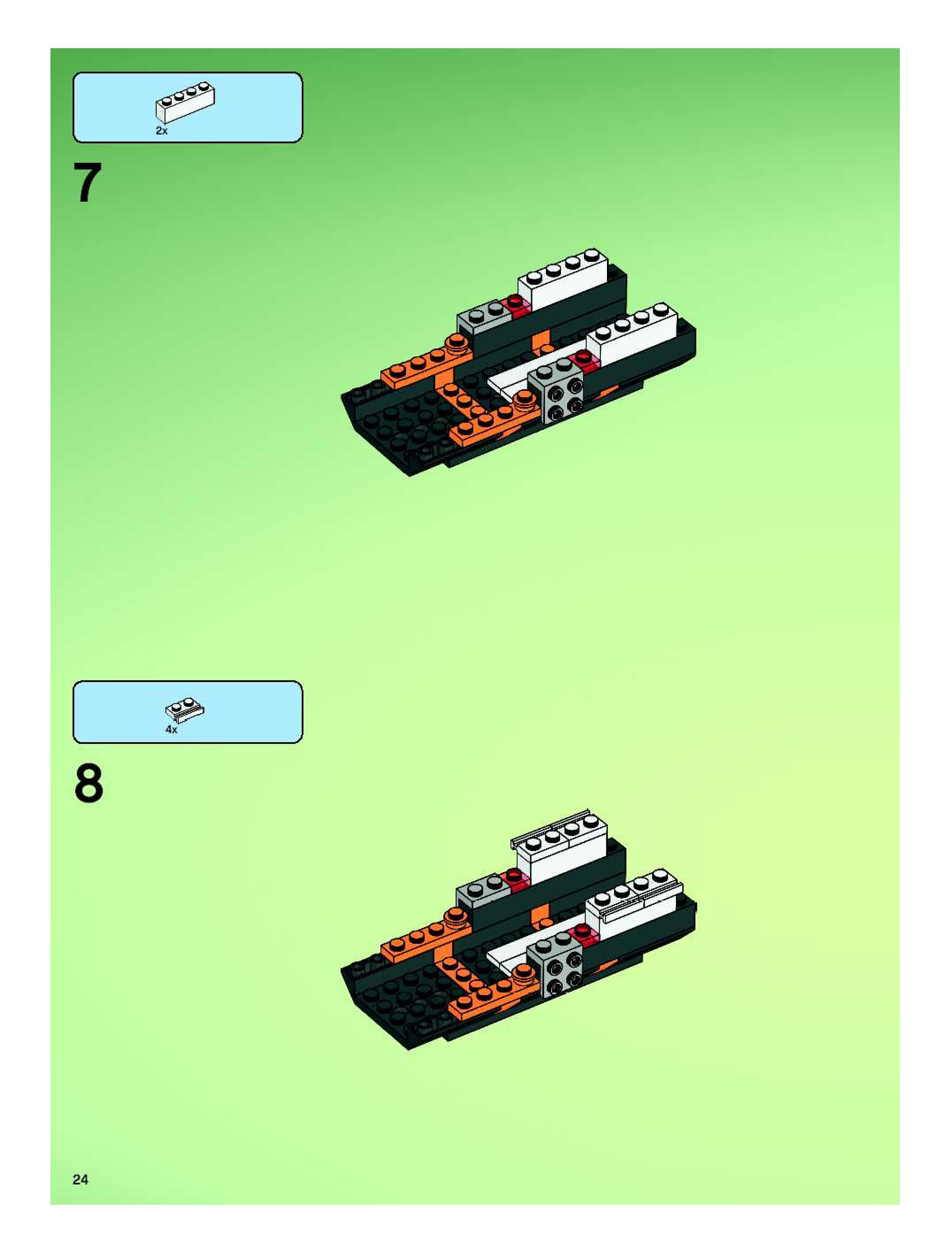 2x

7

4x

8

24