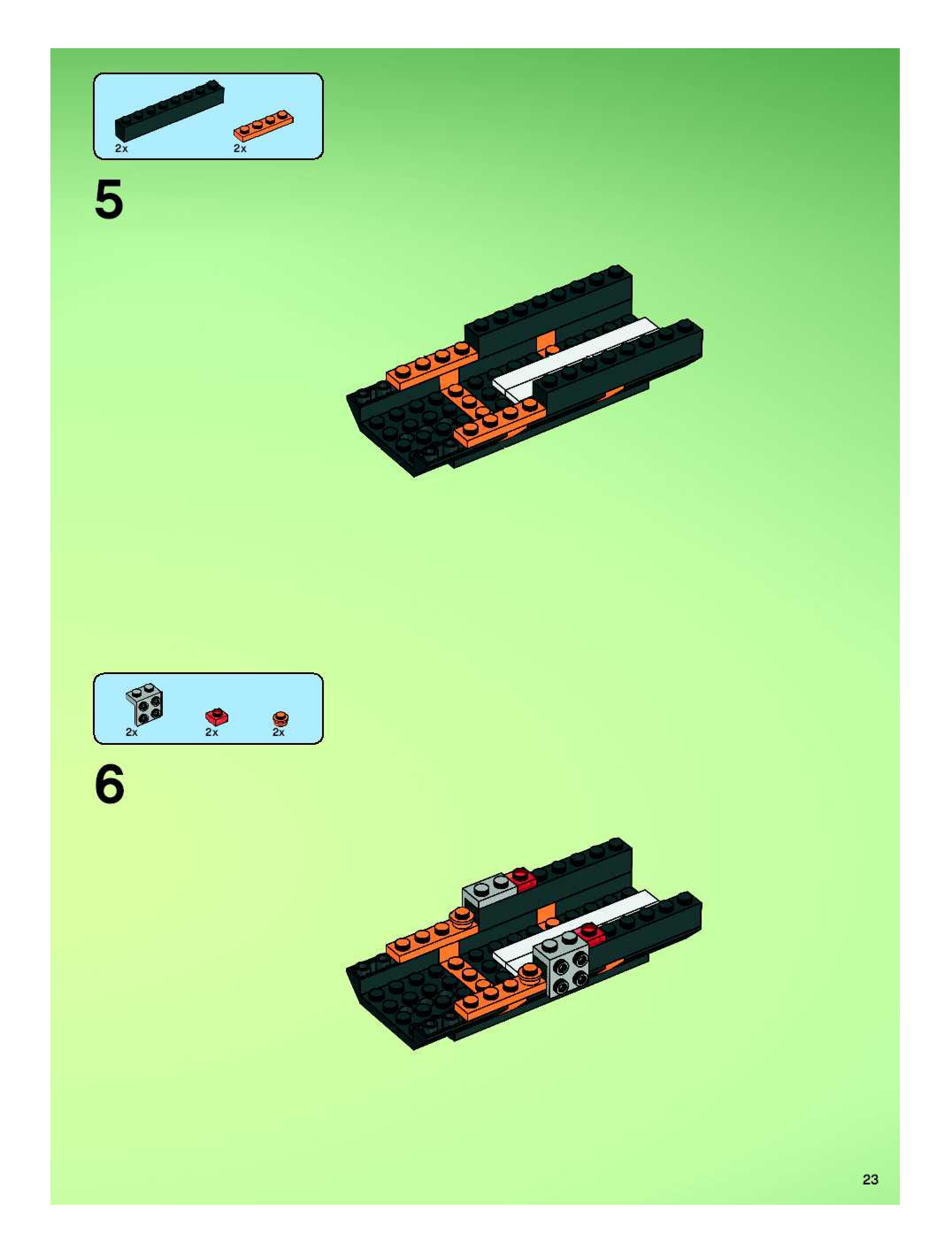 2x 2x

5

2x 2x 2x

6

23