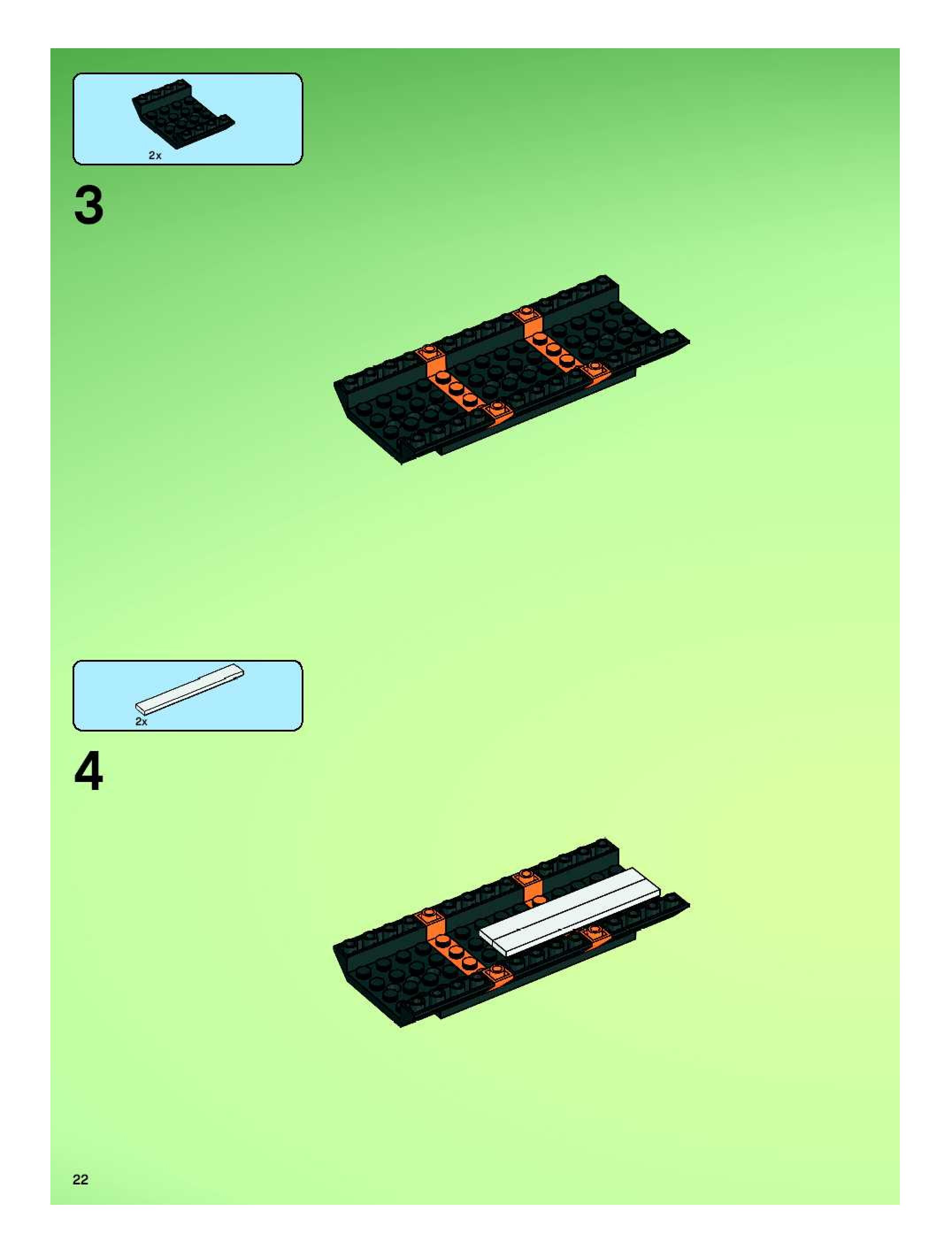 2x

3

2x

4

22