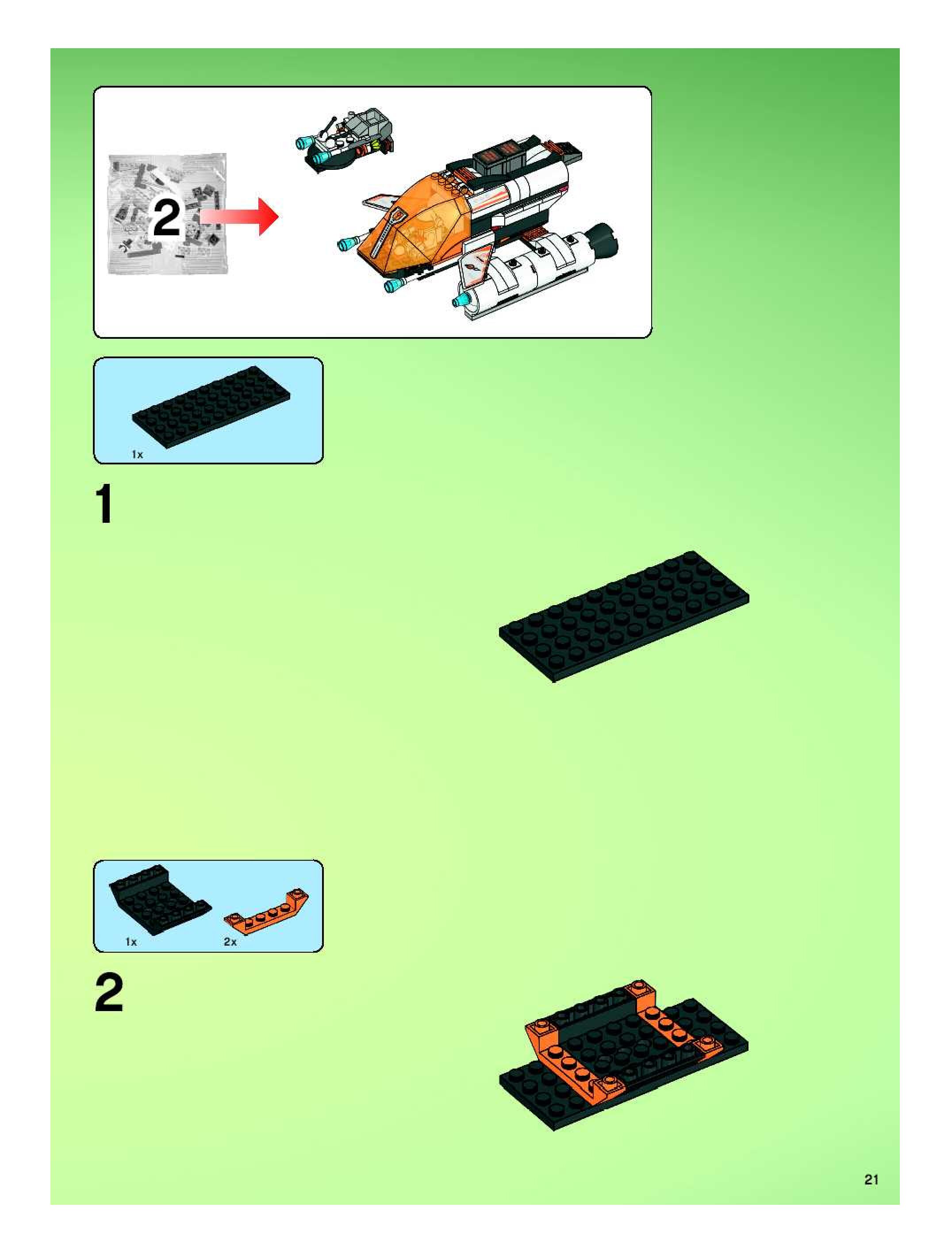 2

1x

1

1x

2x

2

21