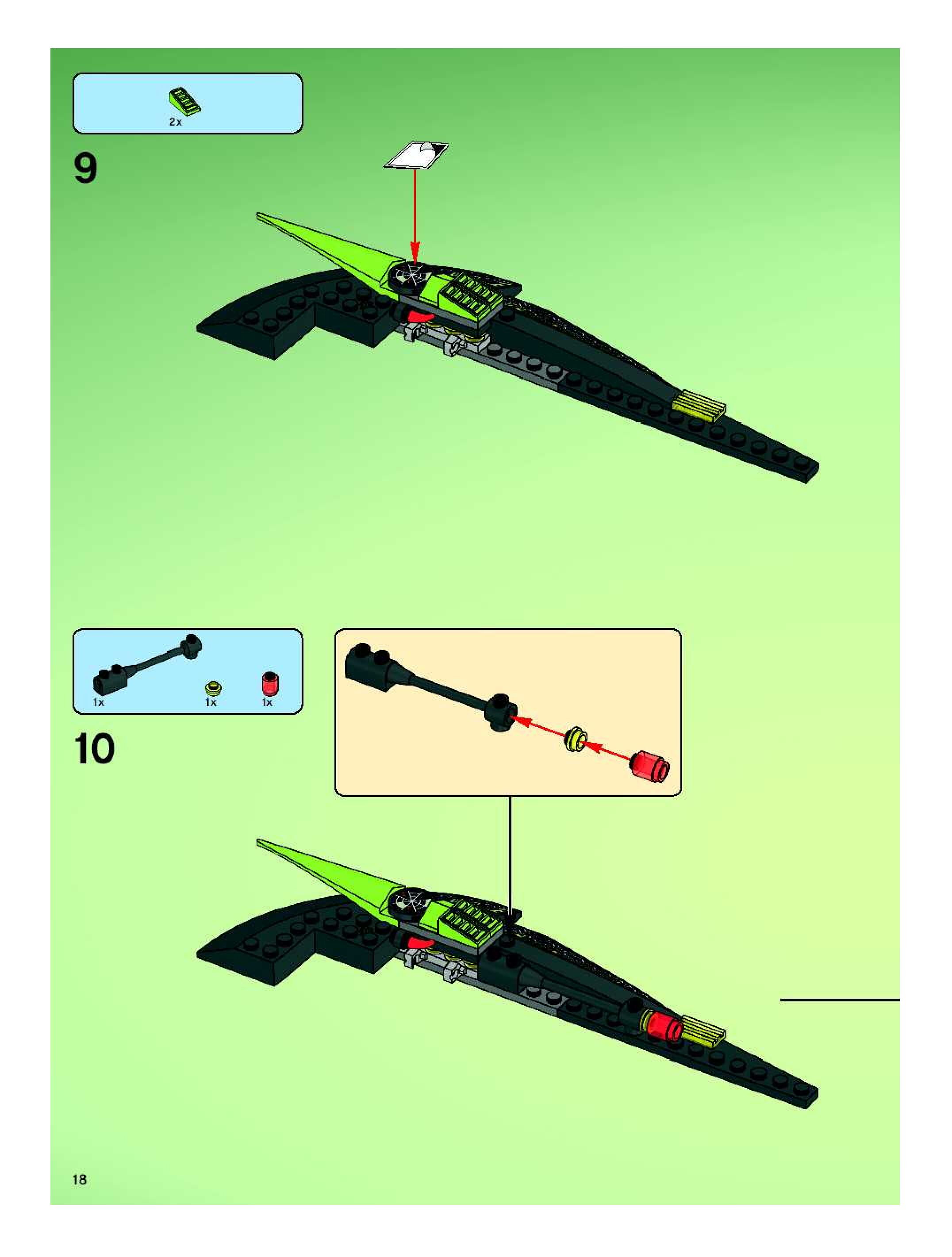 2x

9

1x 1x 1x

10

18