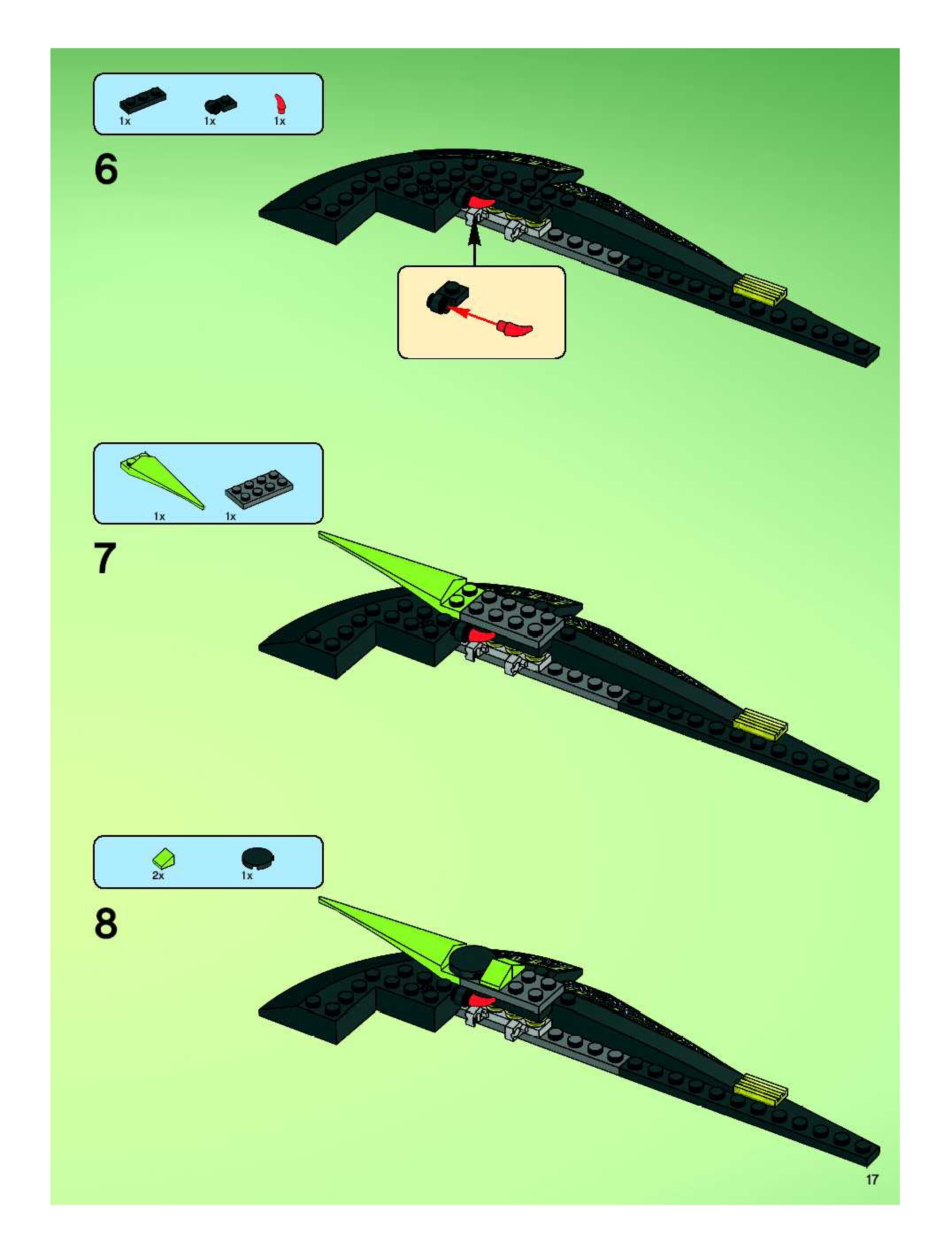 1x 1x 1x

6

1x 1x

7

2x 1x

8

17