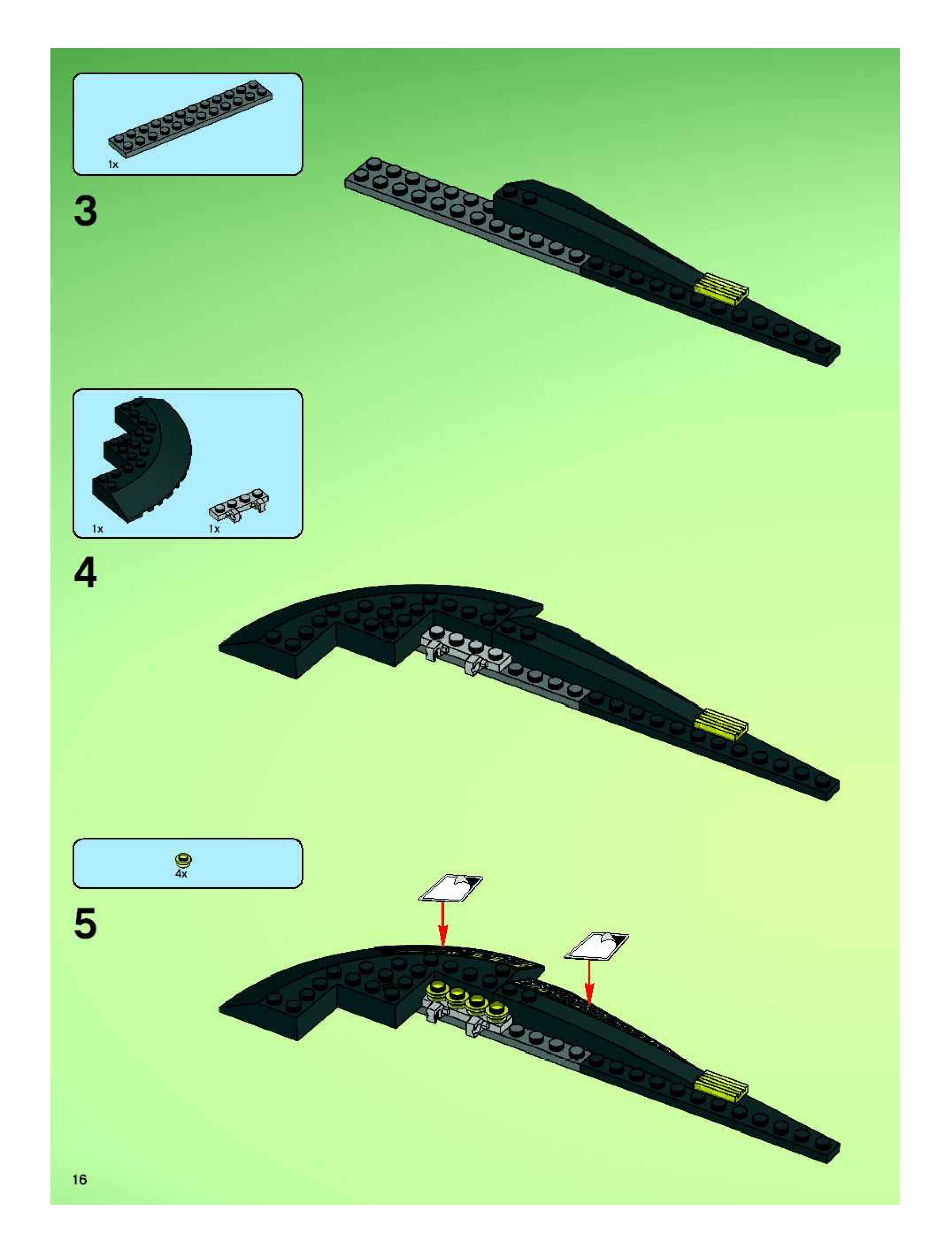 1x

3

1x

1x

4

4x

5

16