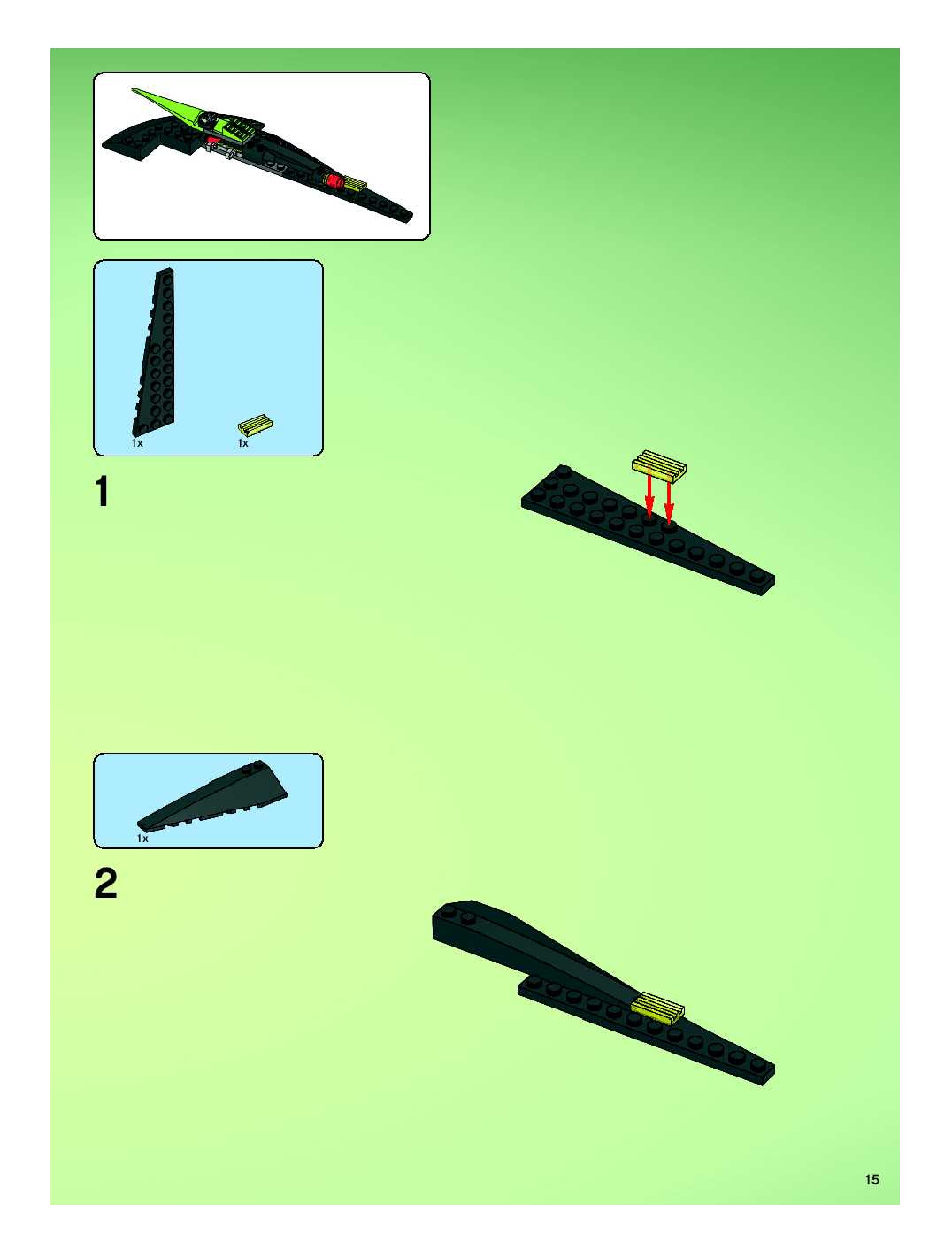 1x
1x

1

1x

2

15