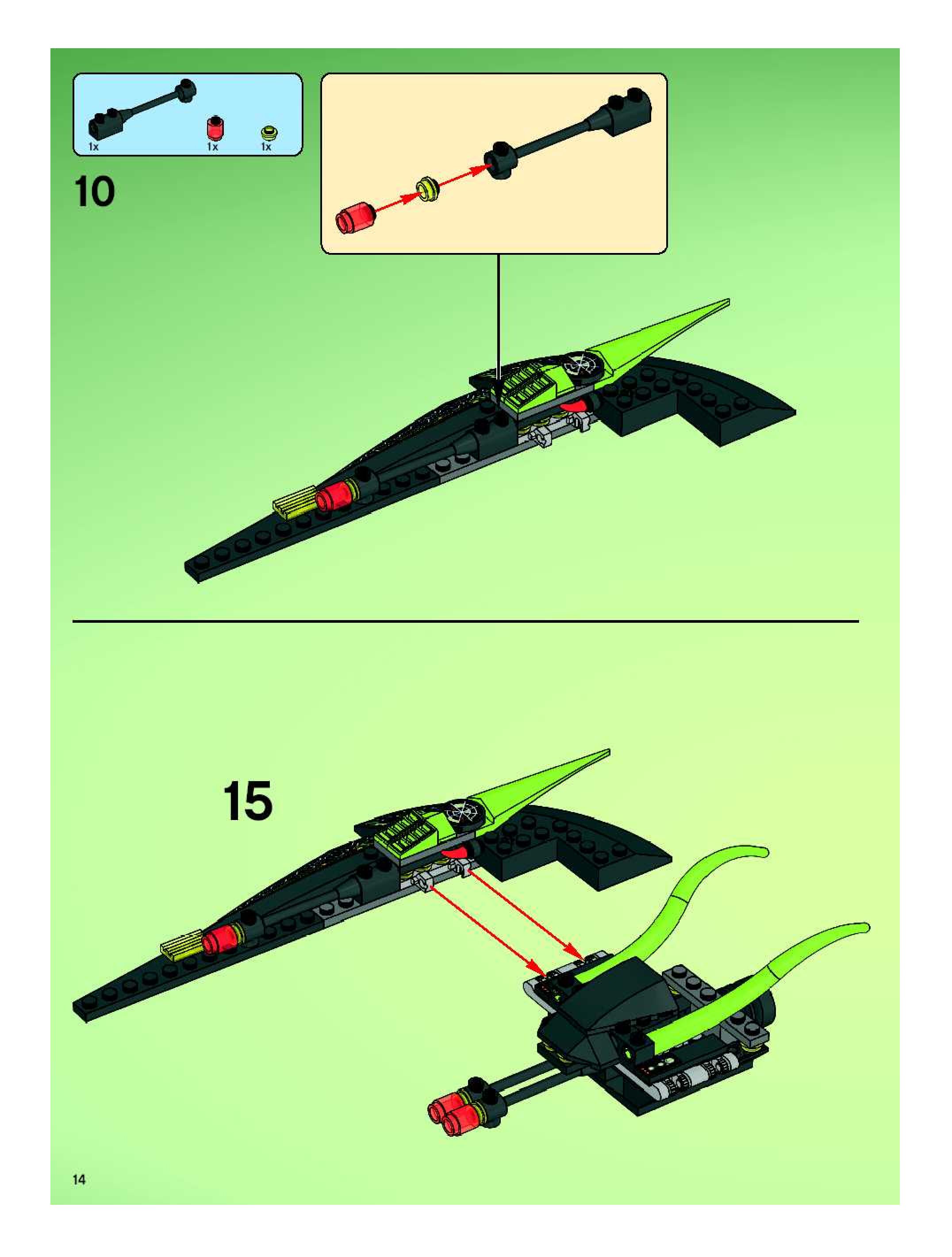 1x
1x
1x

10

15

14