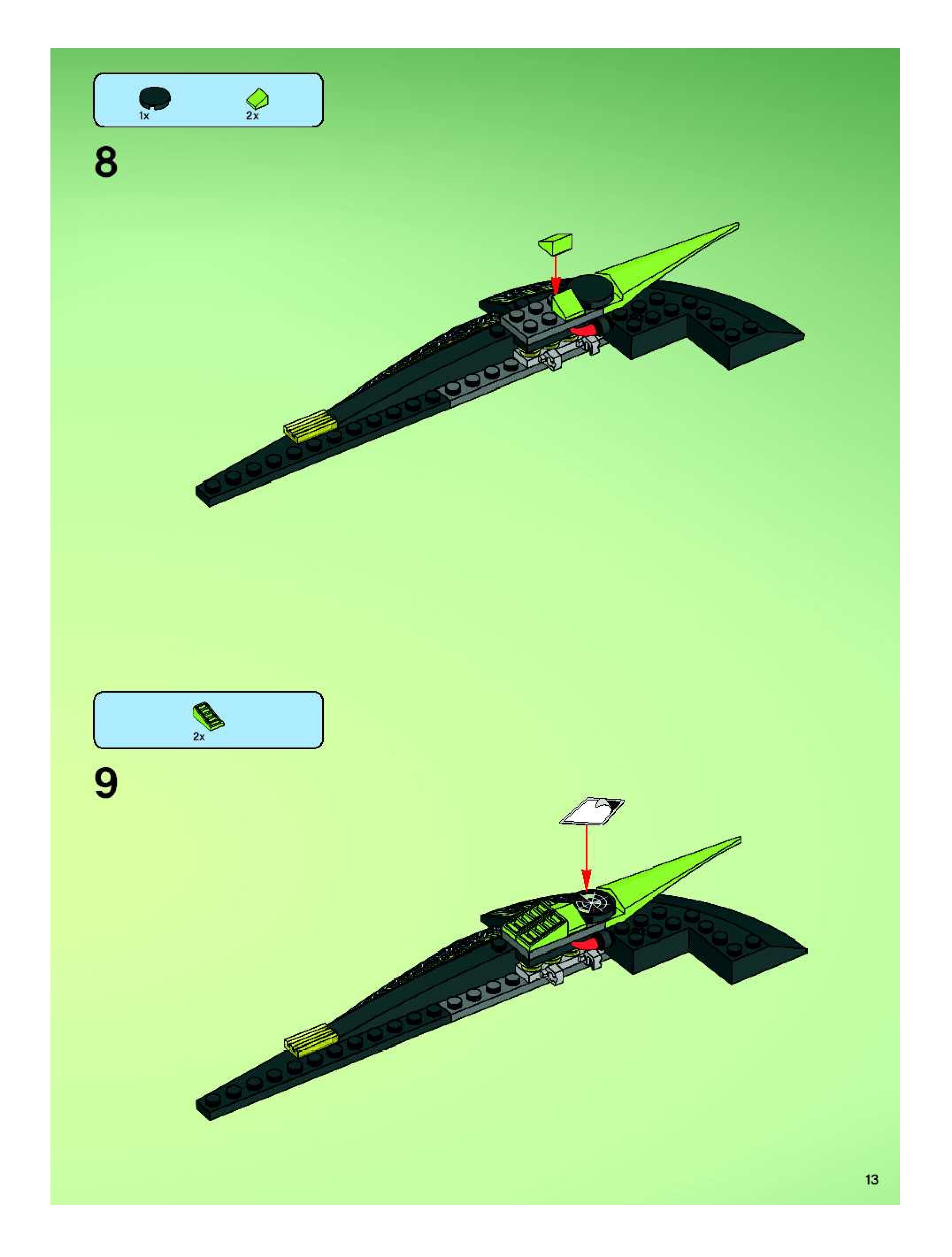 1x 2x

8

2x

9

13