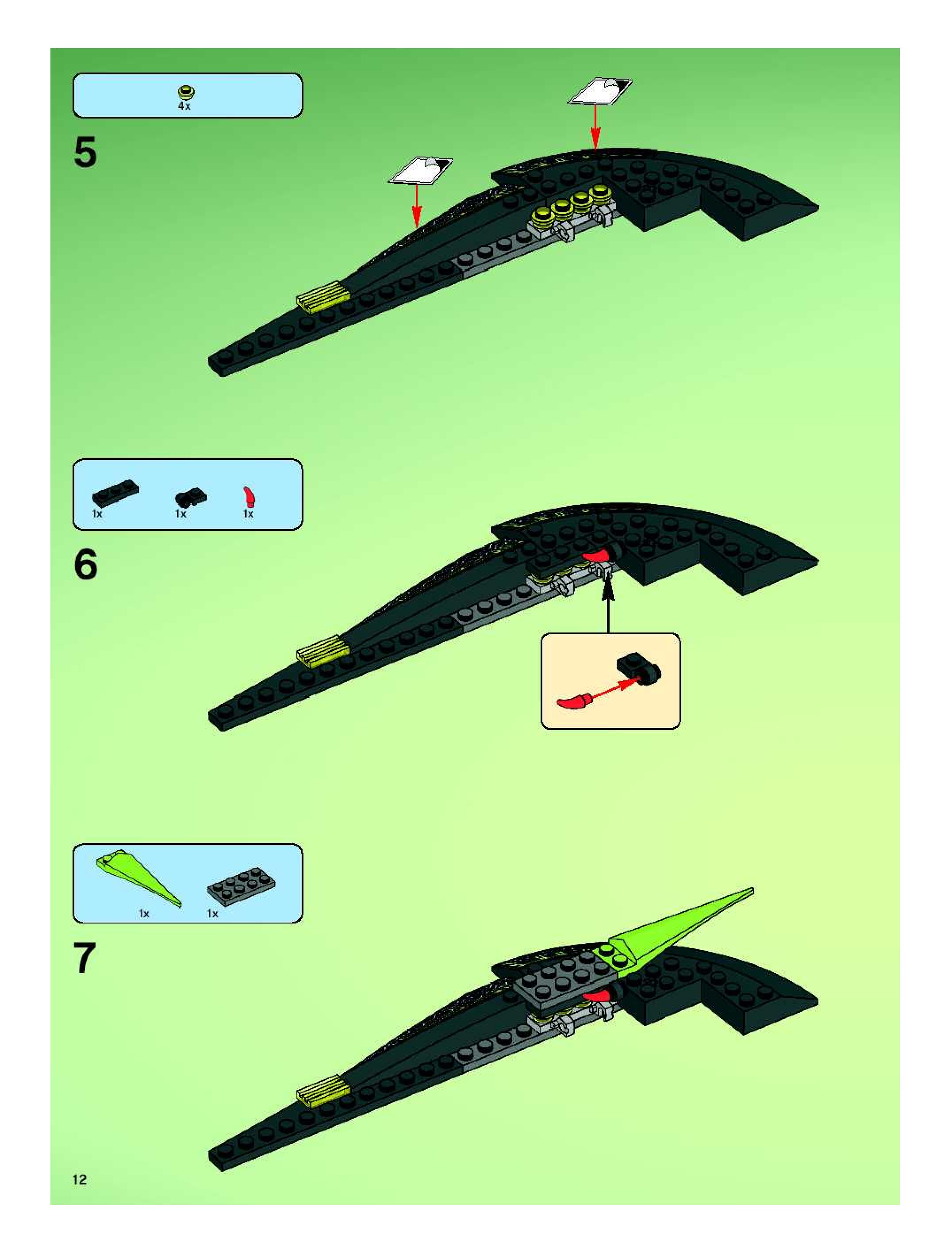 4x

5

1x 1x 1x

6

1x 1x

7

12