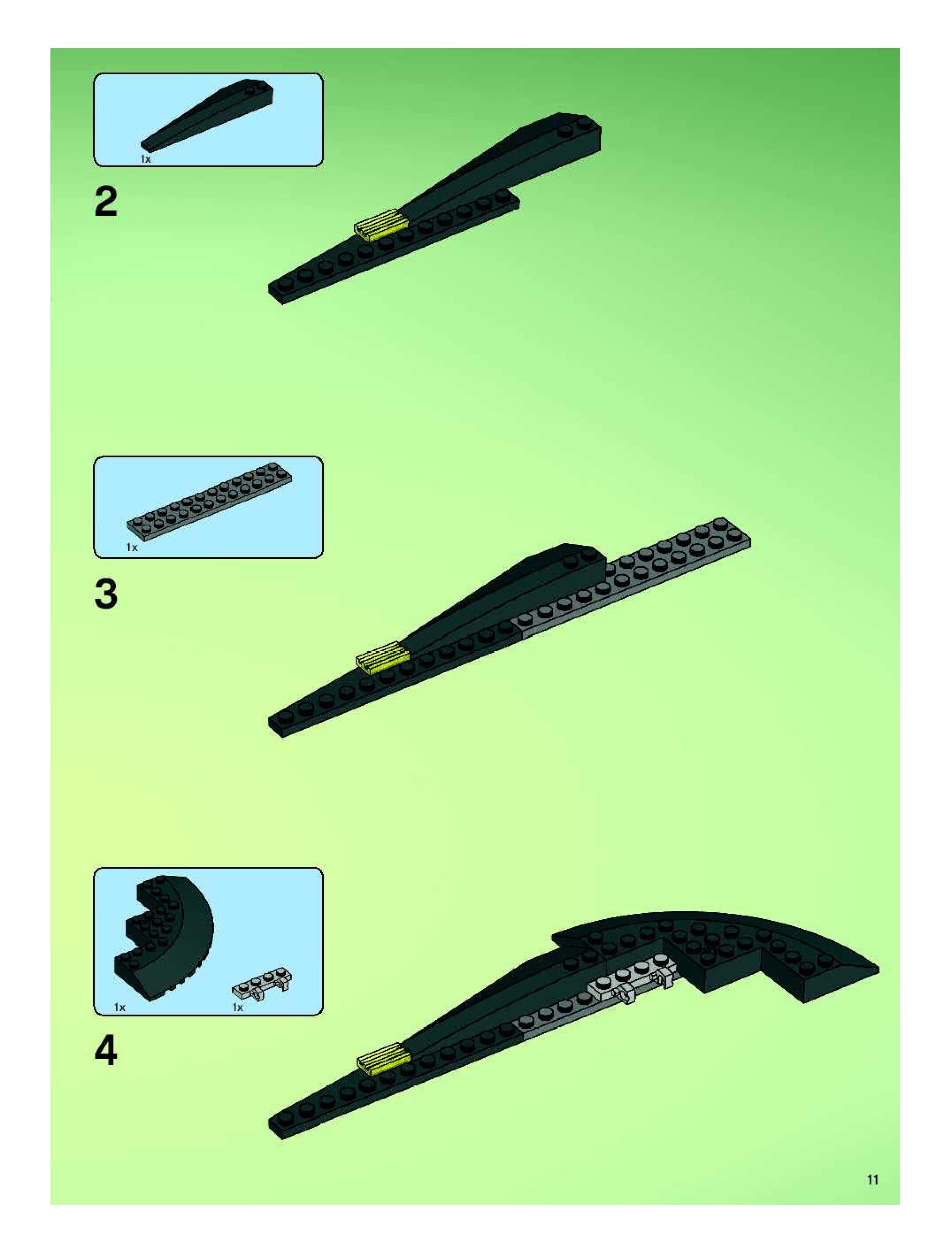 1x

2

1x

3

1x

1x

4

11