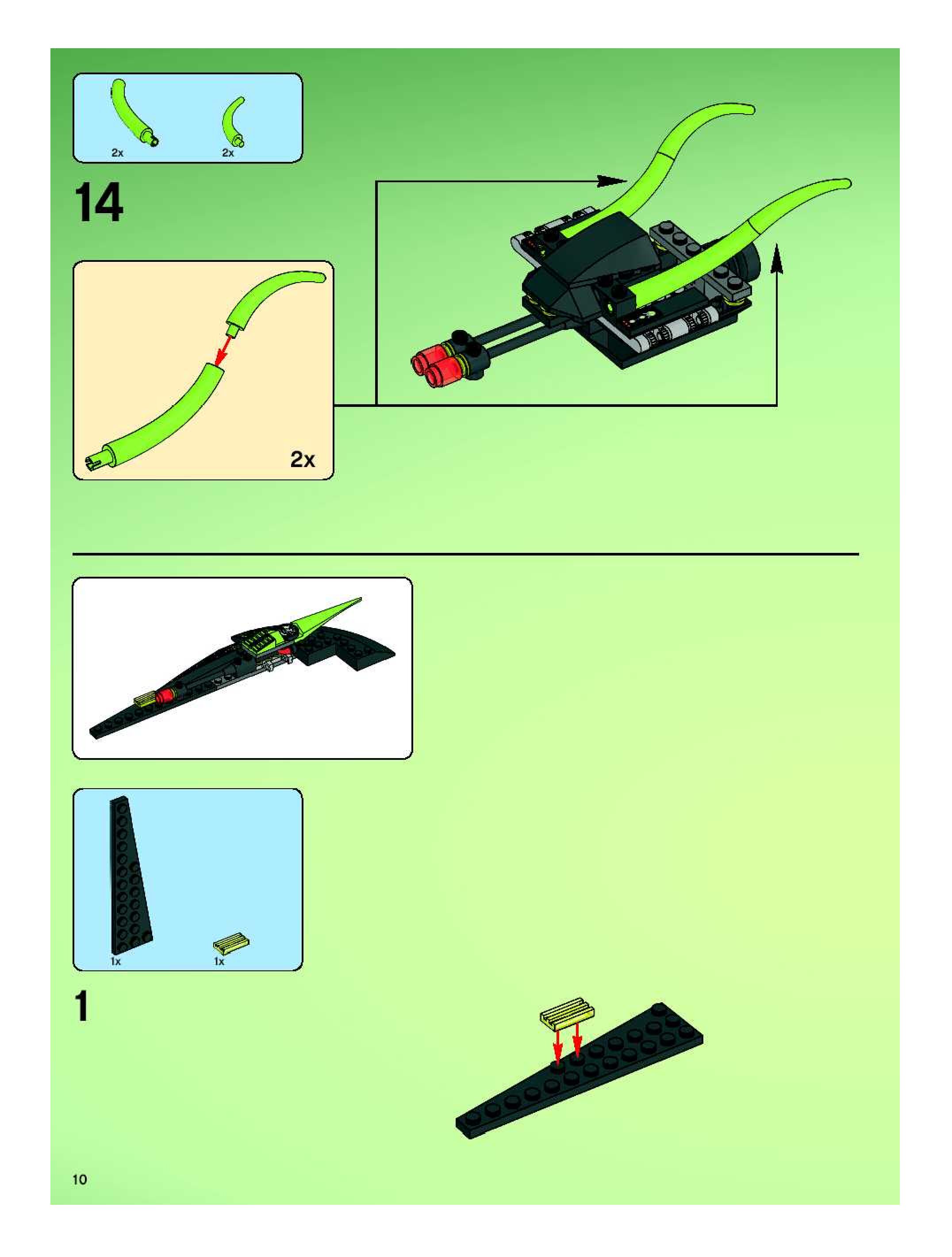 2x
2x

14

2x

1x
1x

1

10