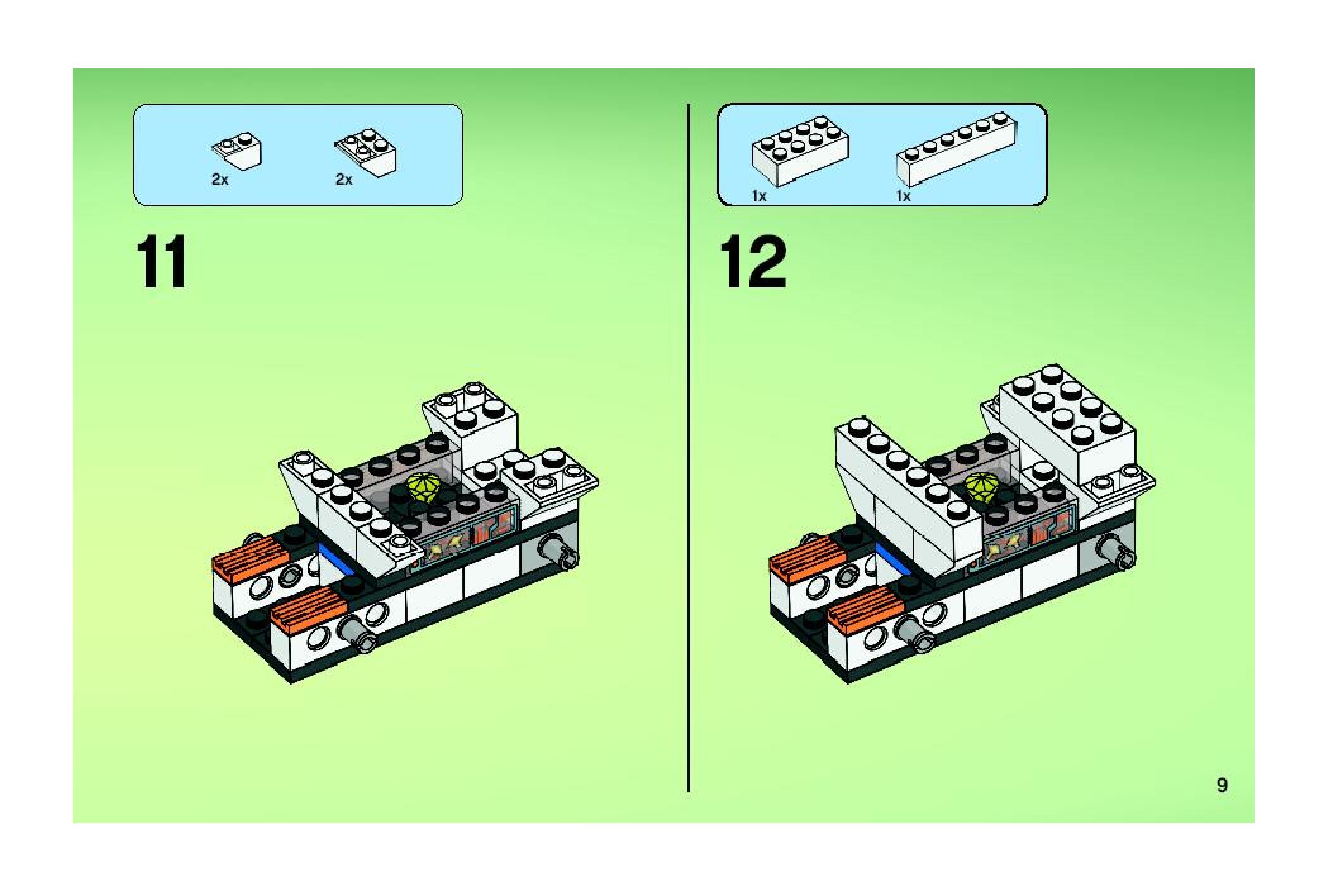 2x 2x

11

1x 1x

12

9