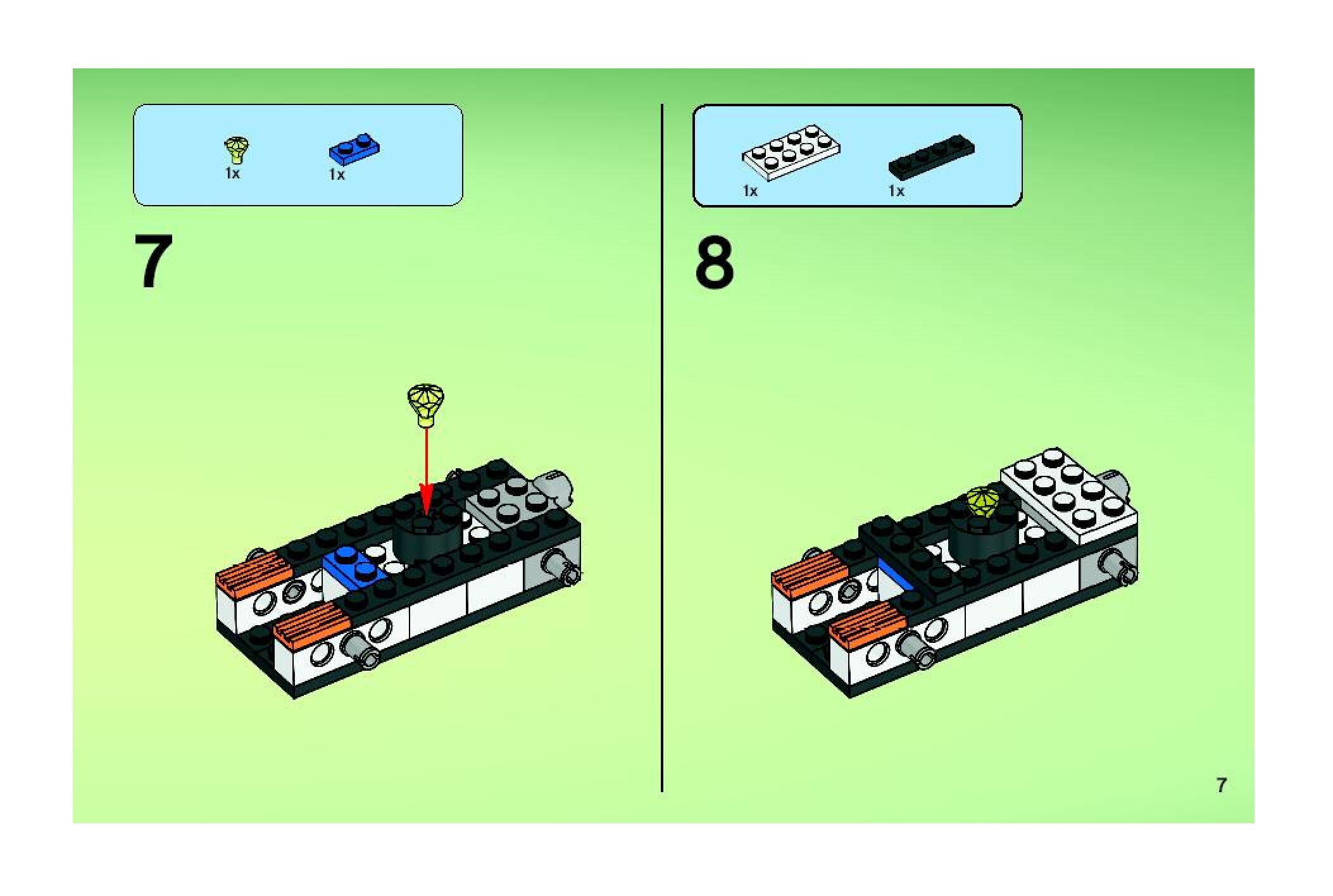 1x 1x

7

1x 1x

8

7