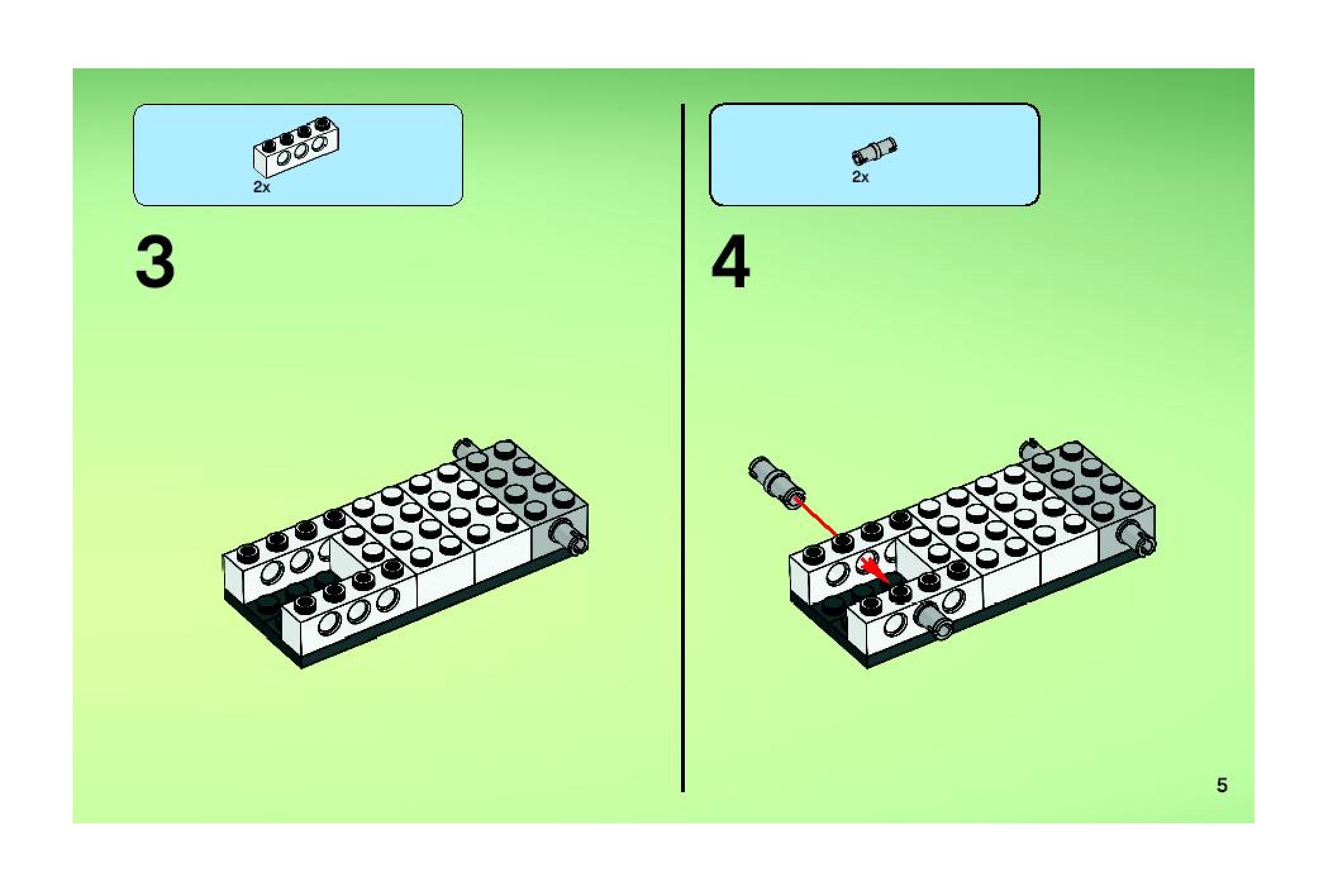 2x

3

2x

4

5