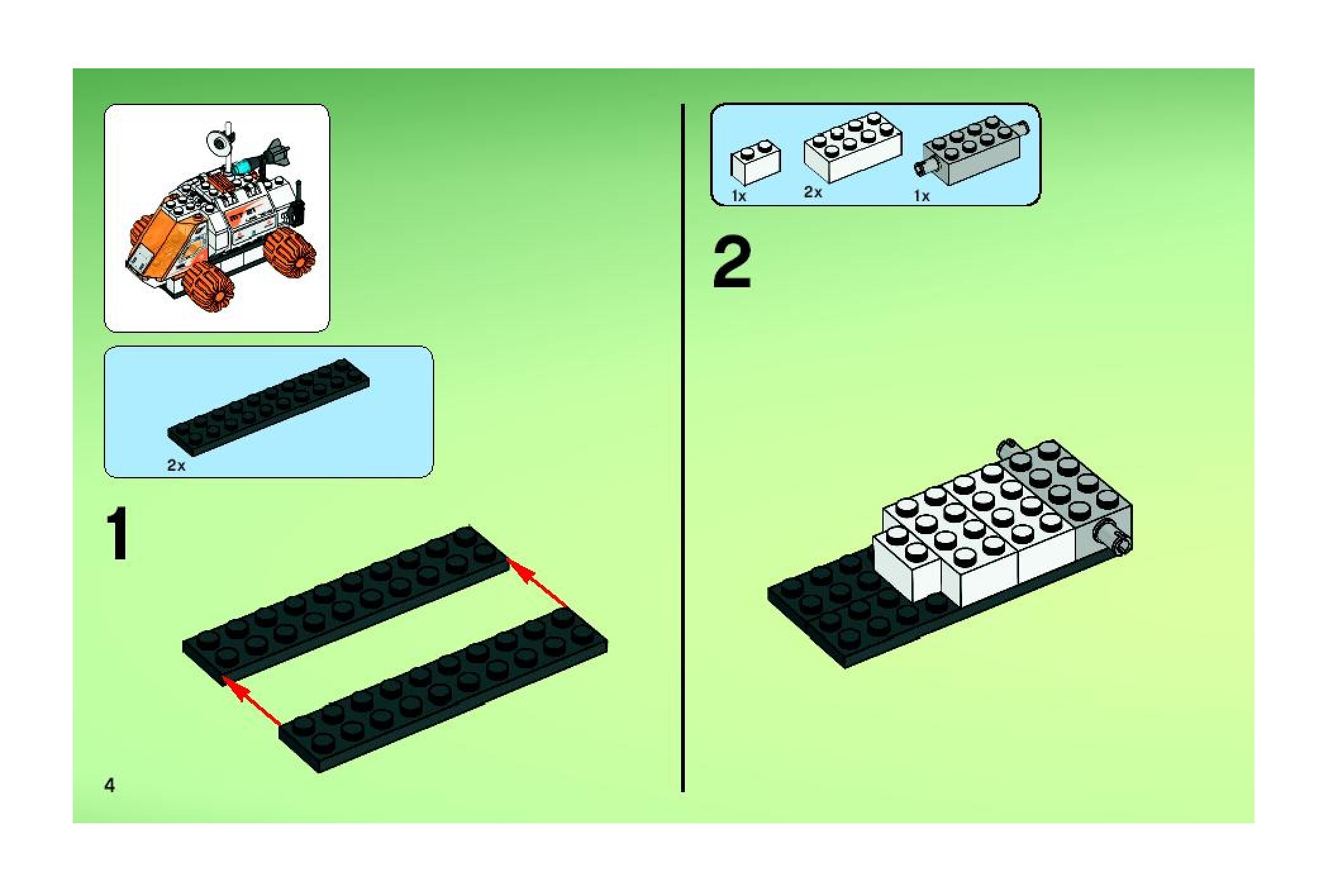 2x

1

4

1x 2x 1x

2