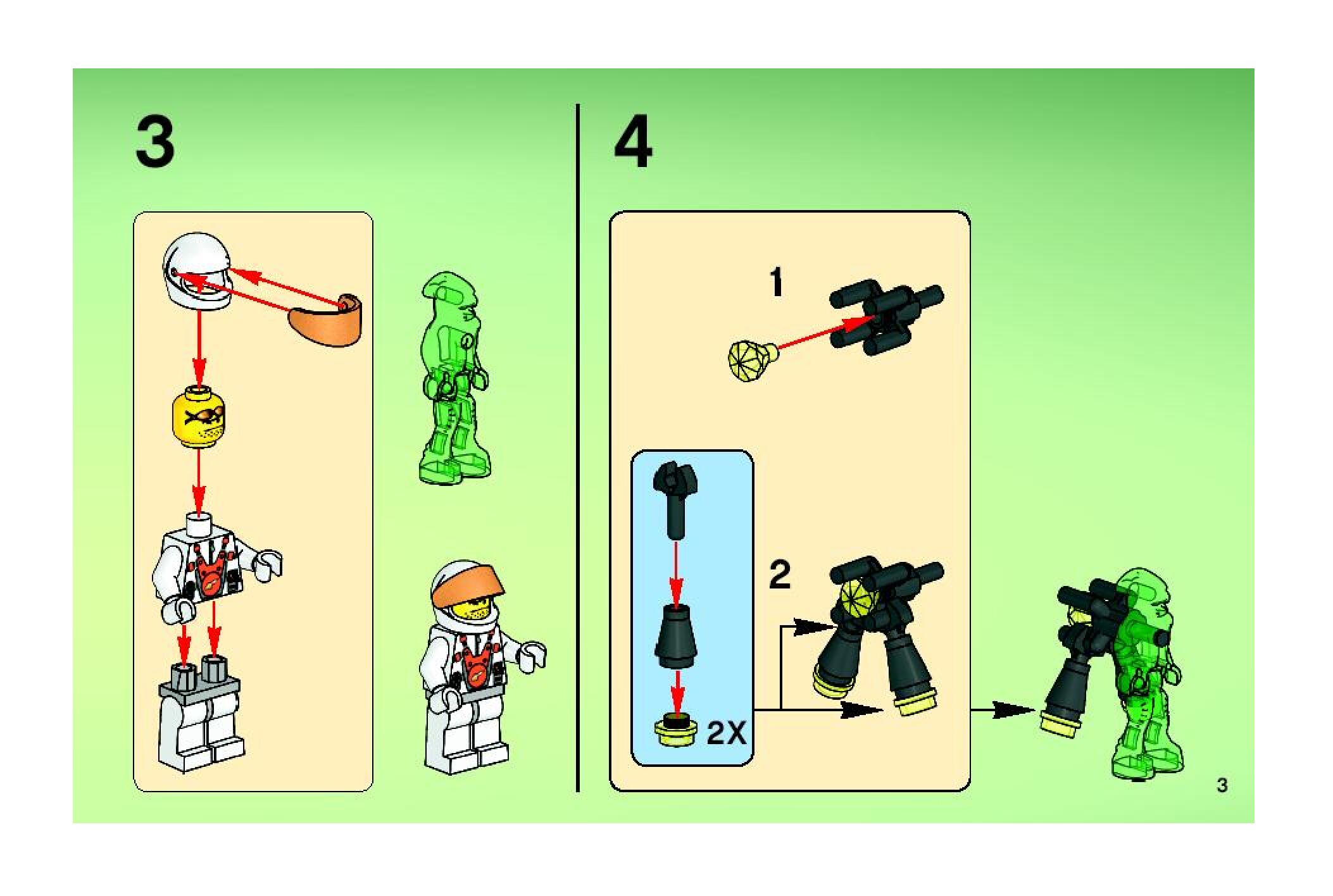 3

4

1

2

2X

3