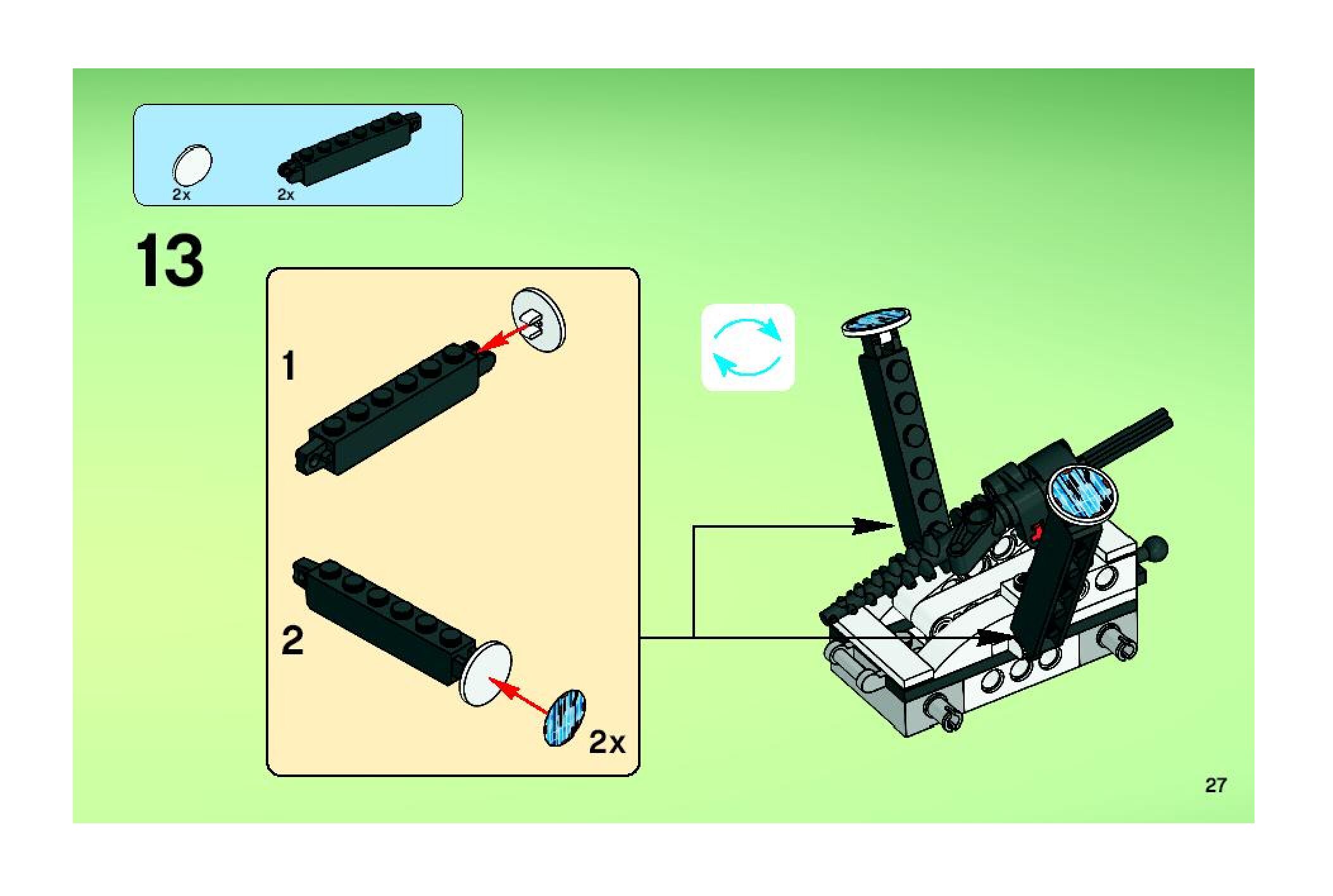 2x 2x

13

1

2

2x

27