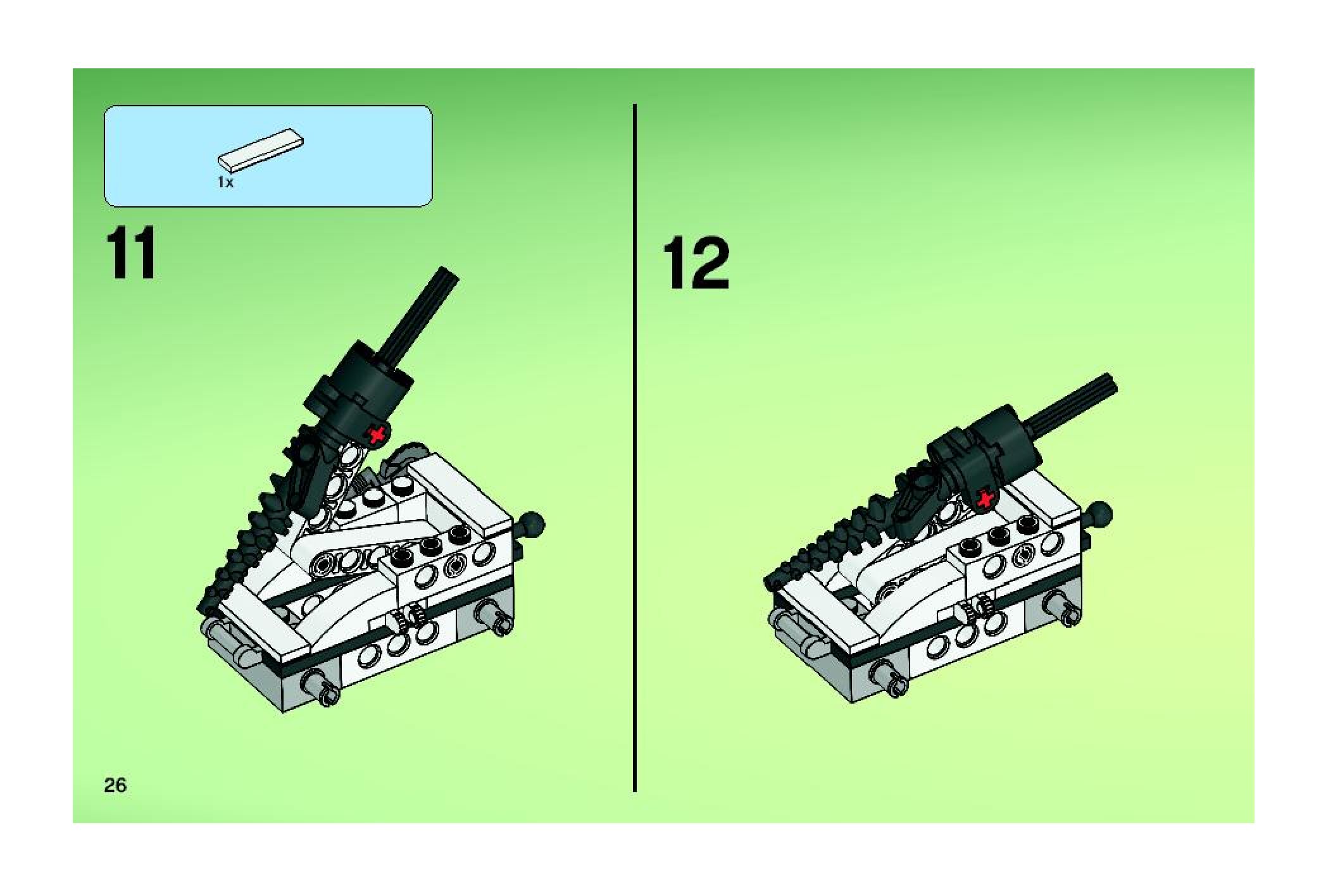 1x

11

12

26