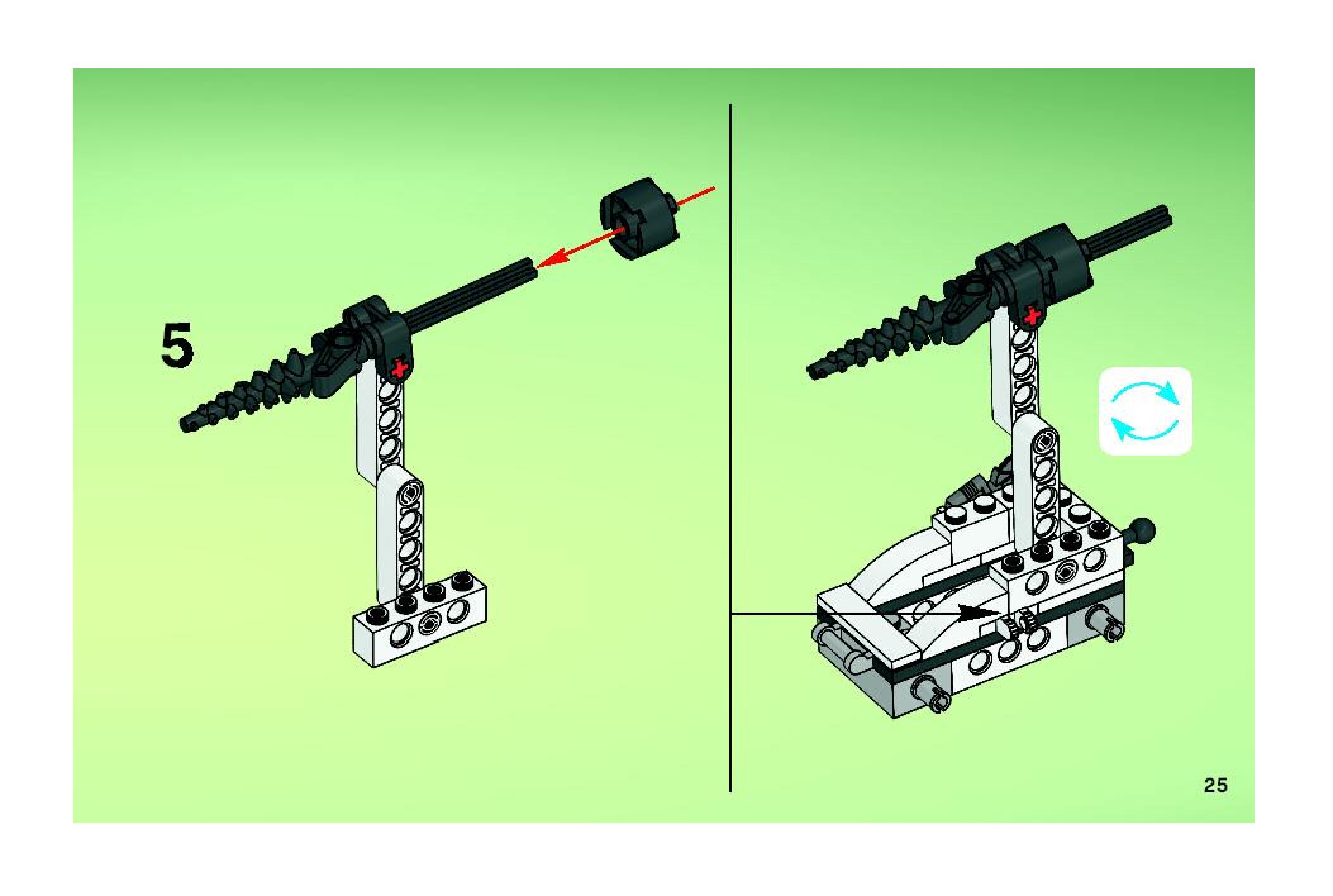 5

25