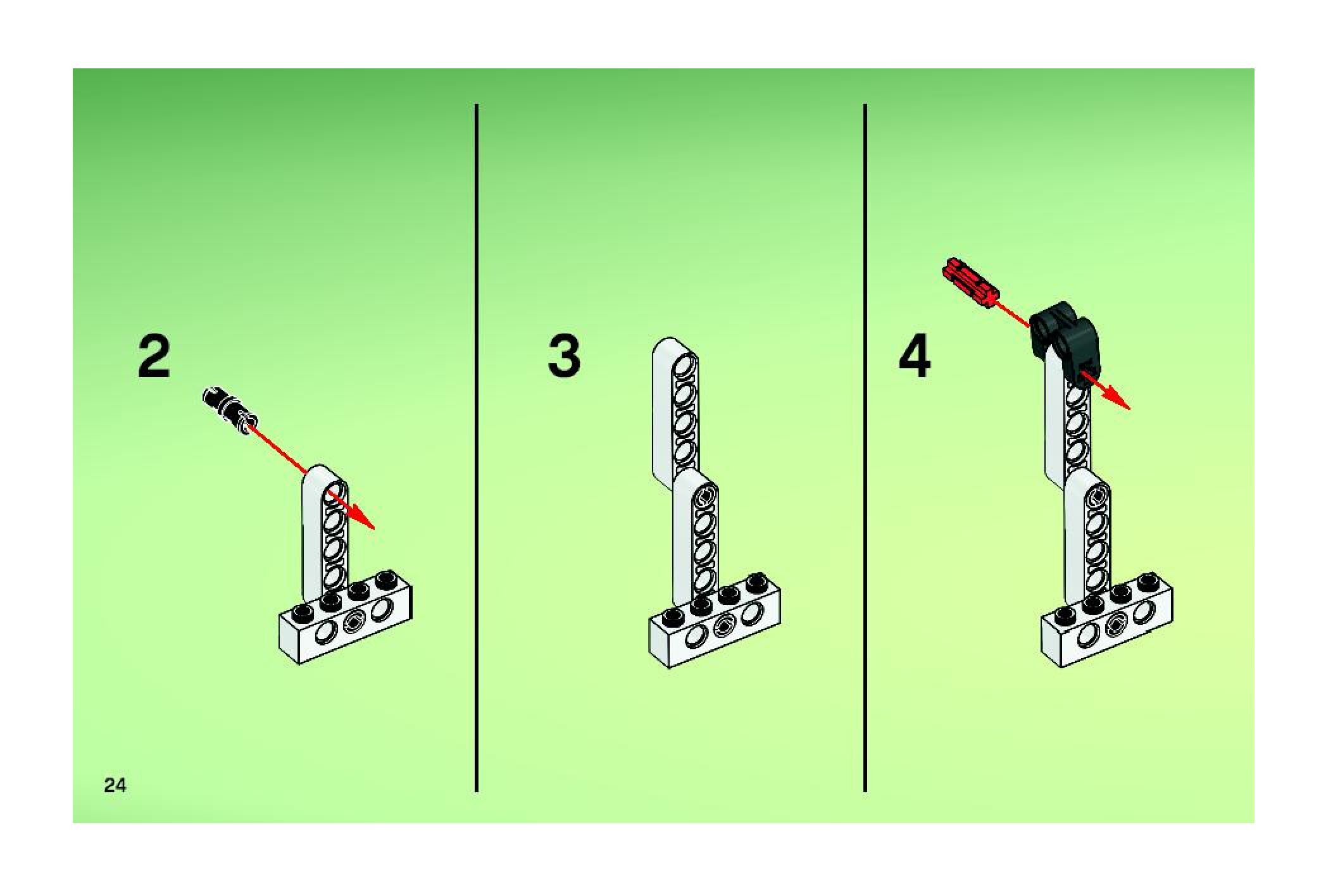 2

3

4

24