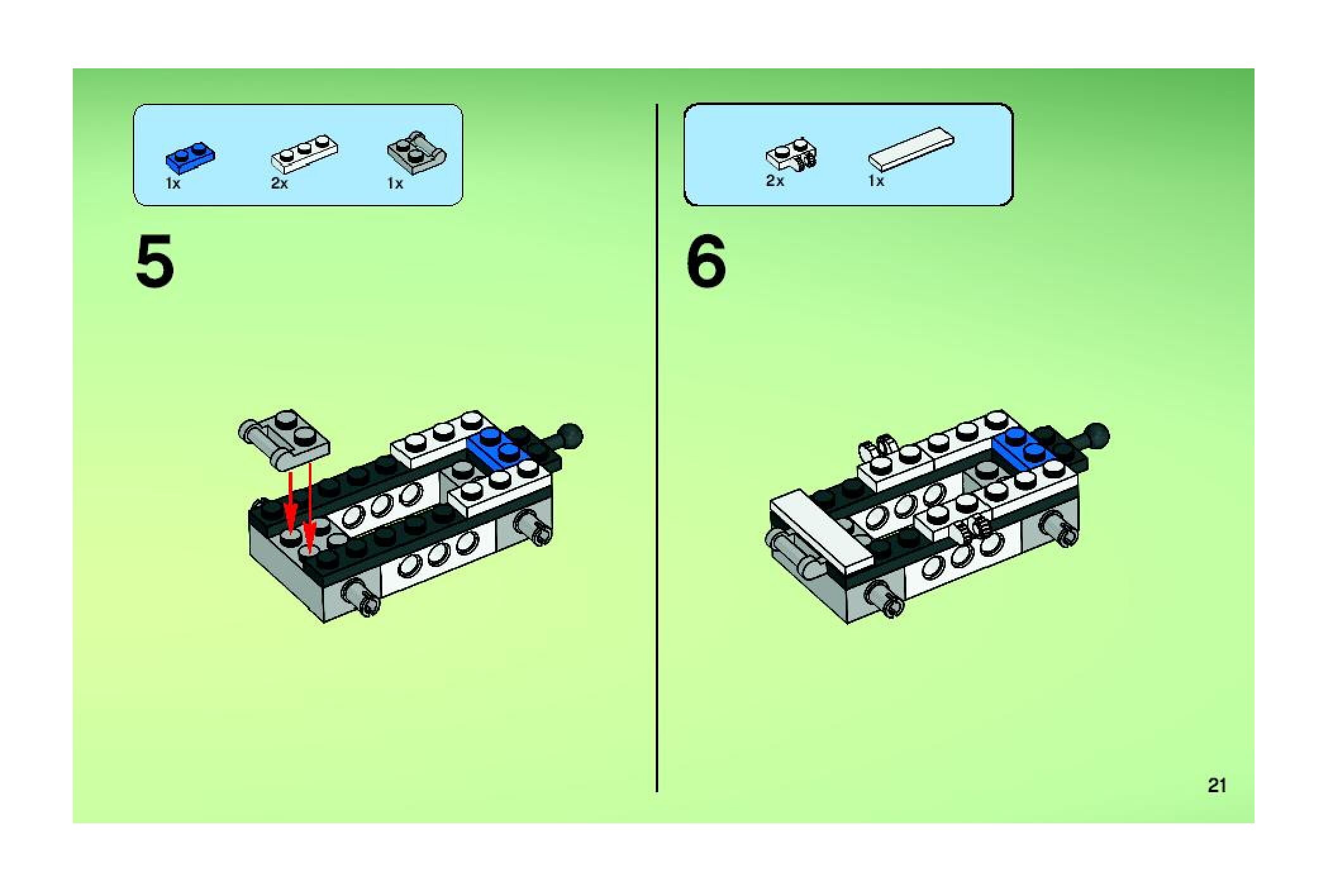 1x 2x 1x

5

2x 1x

6

21