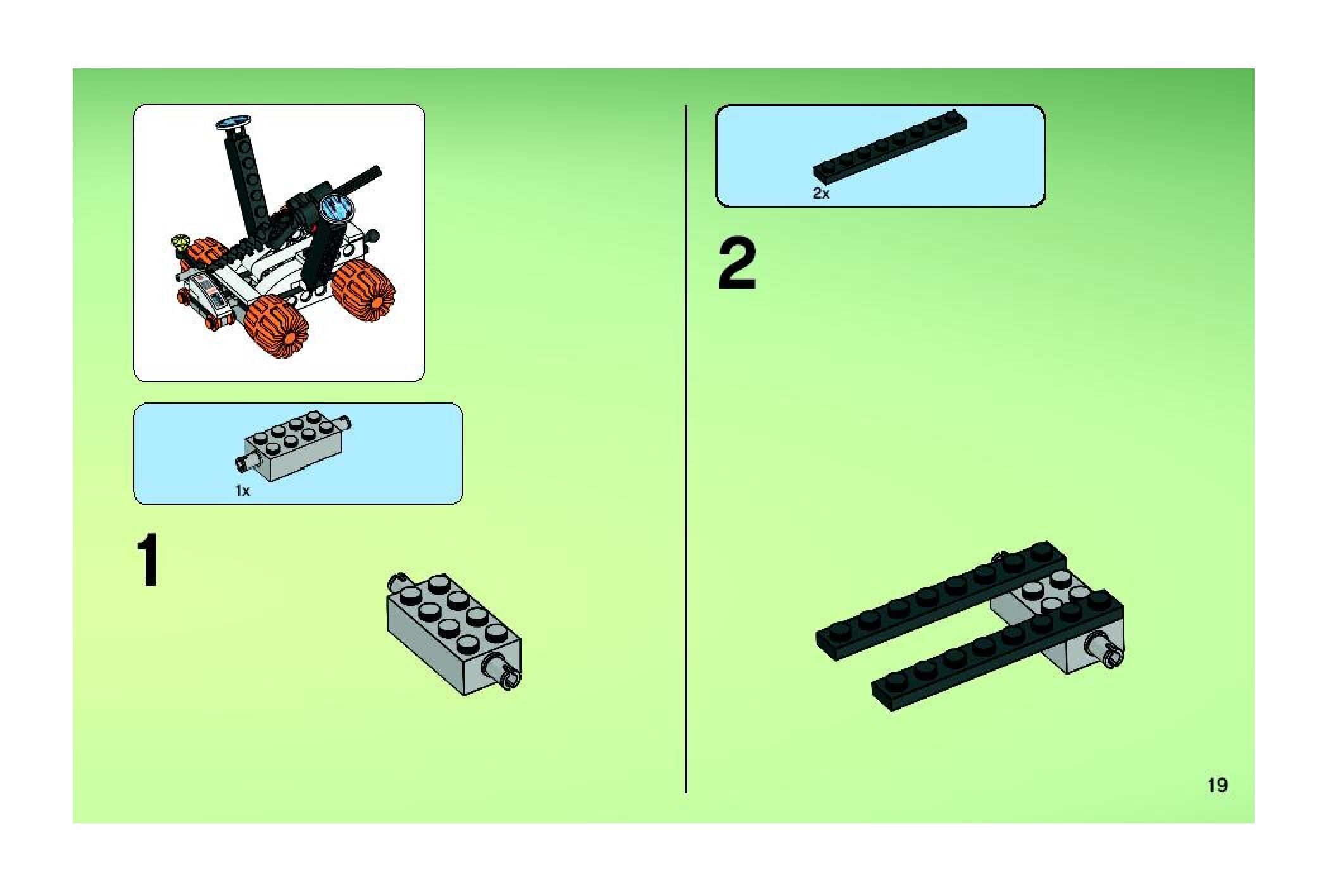 1x

1

2x

2

19