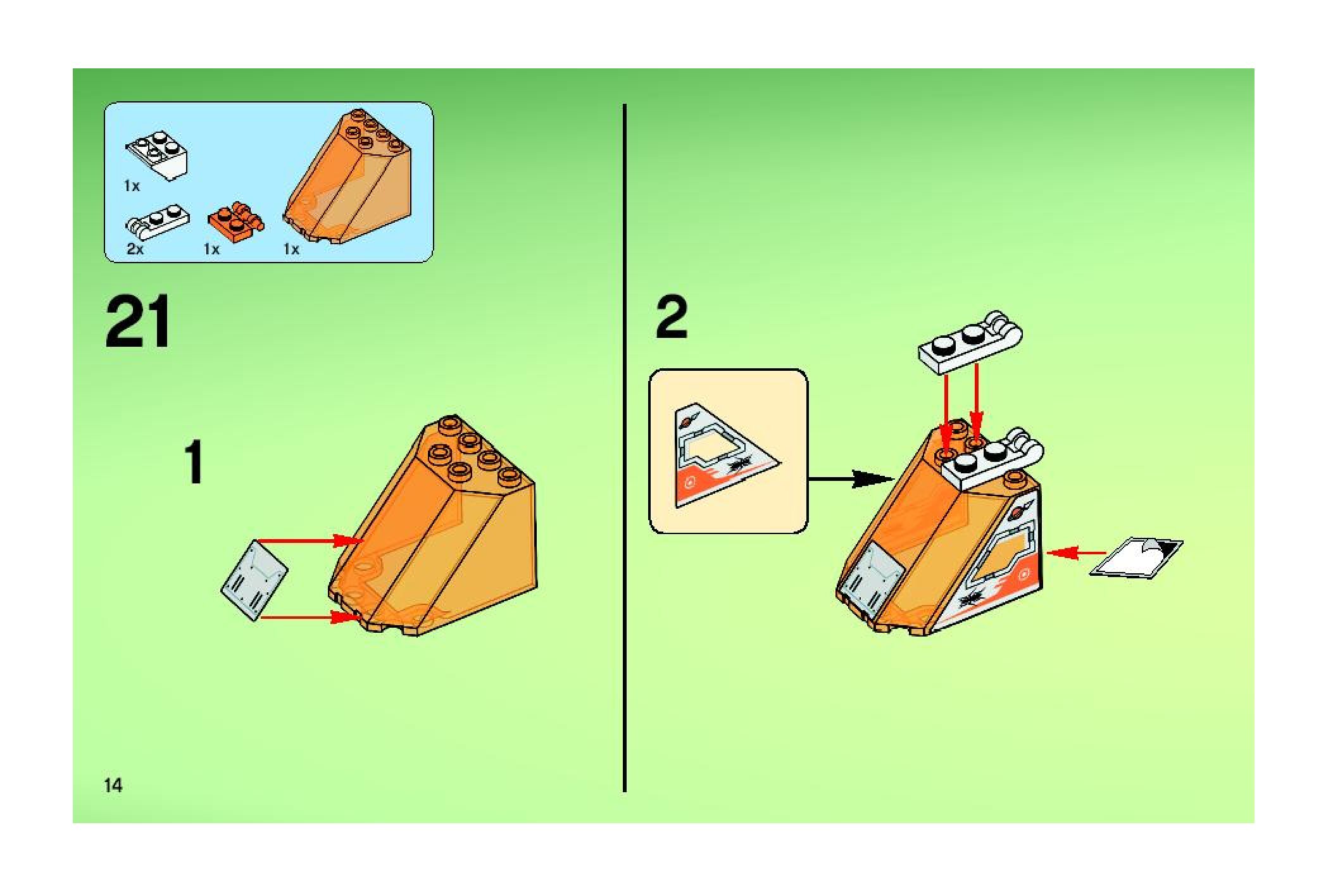 1x

2x 1x 1x

21

1

2

14