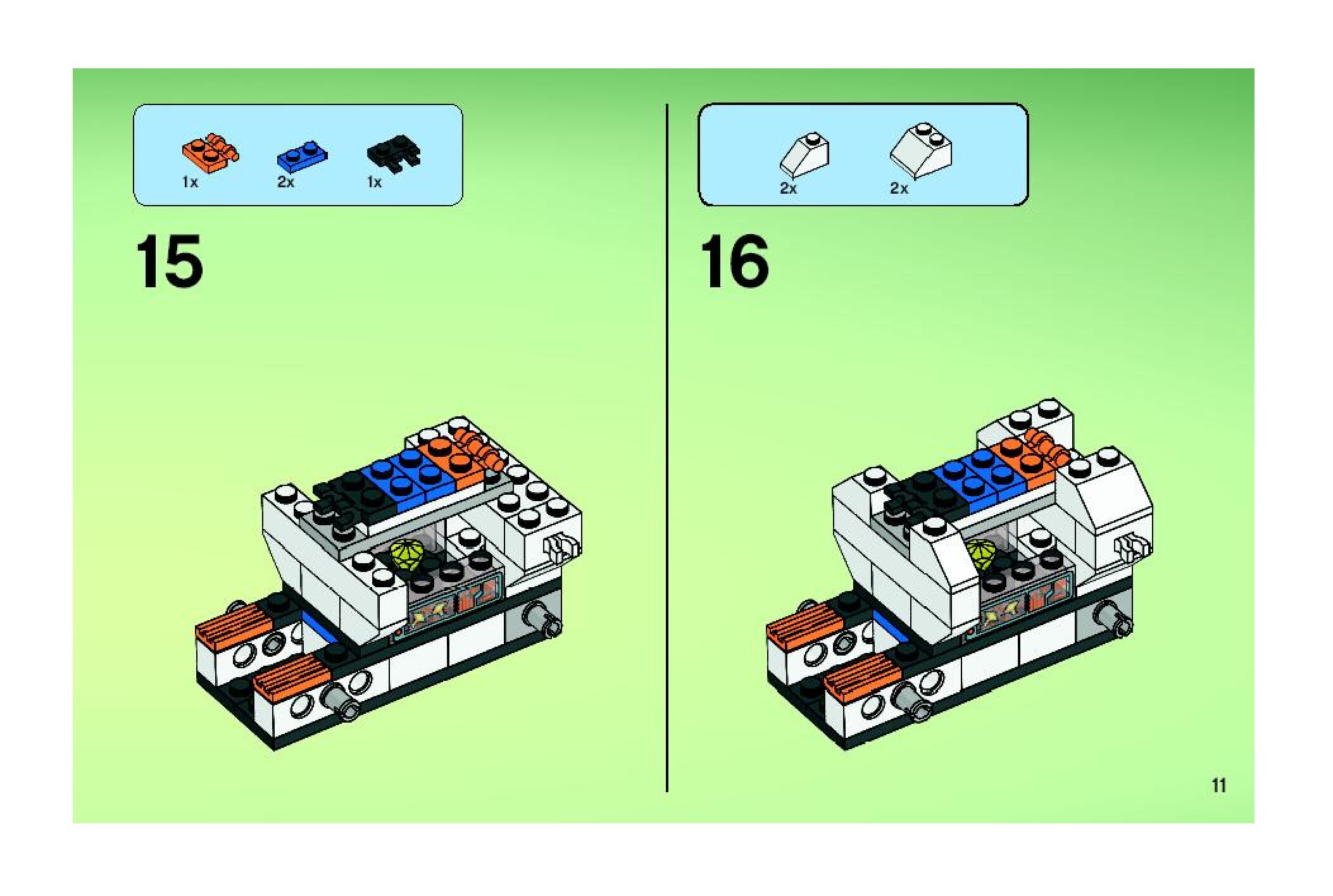 1x 2x 1x

15

2x 2x

16

11